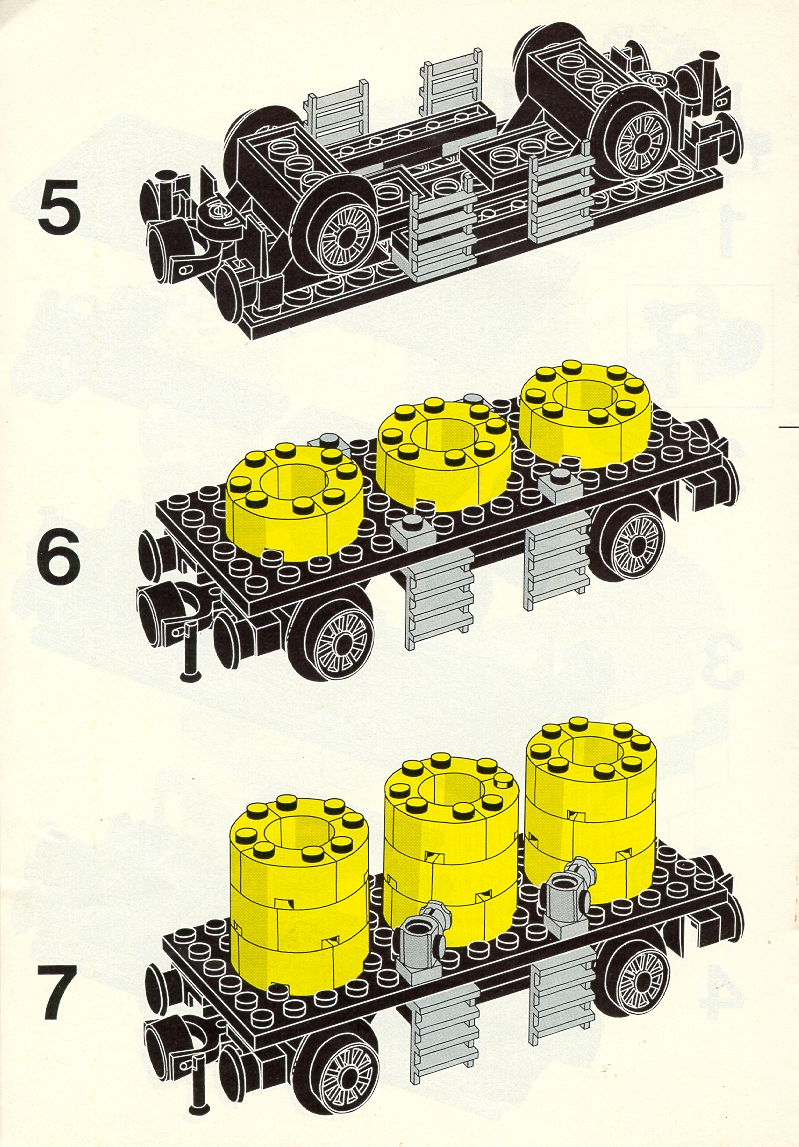 5

6

7