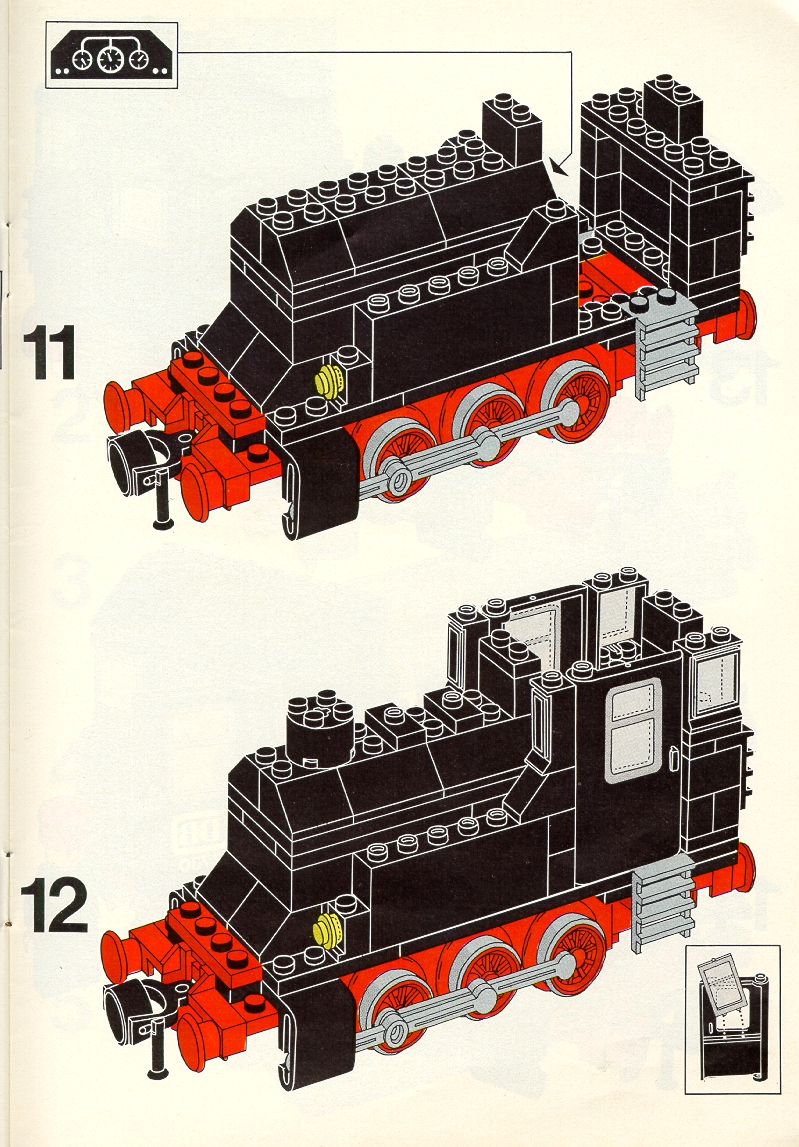 11

12