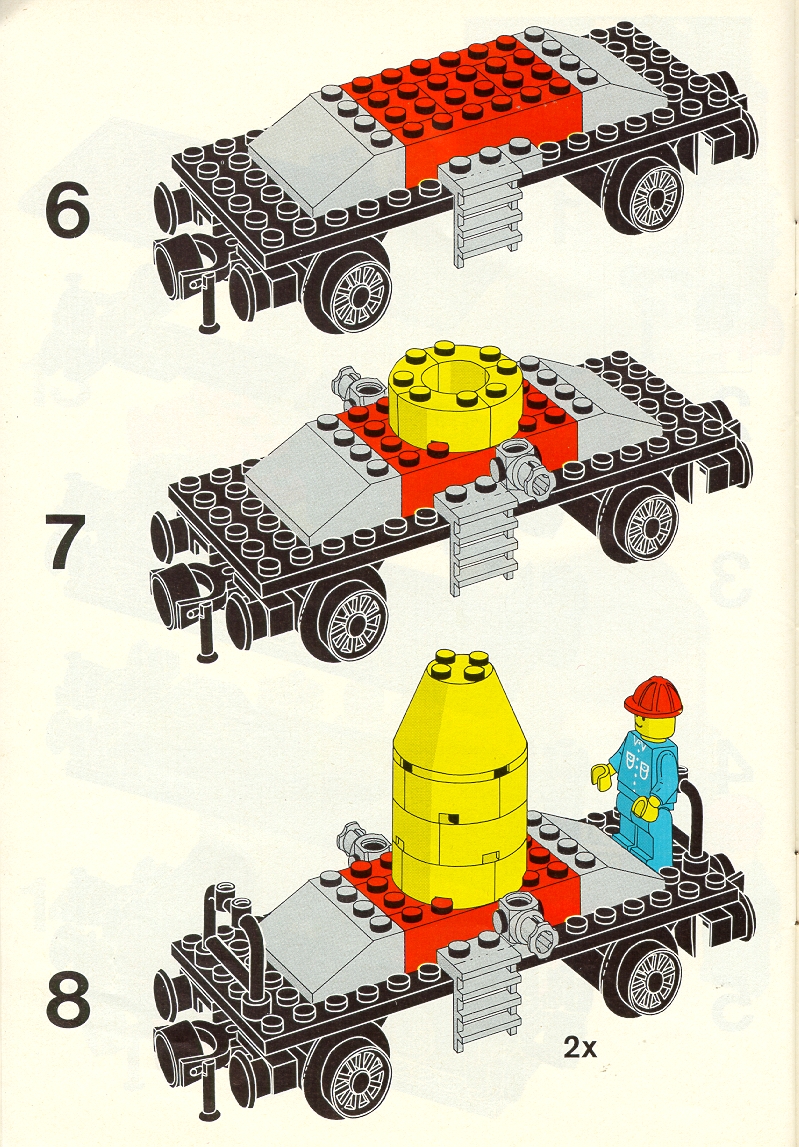 6

7

8

2x