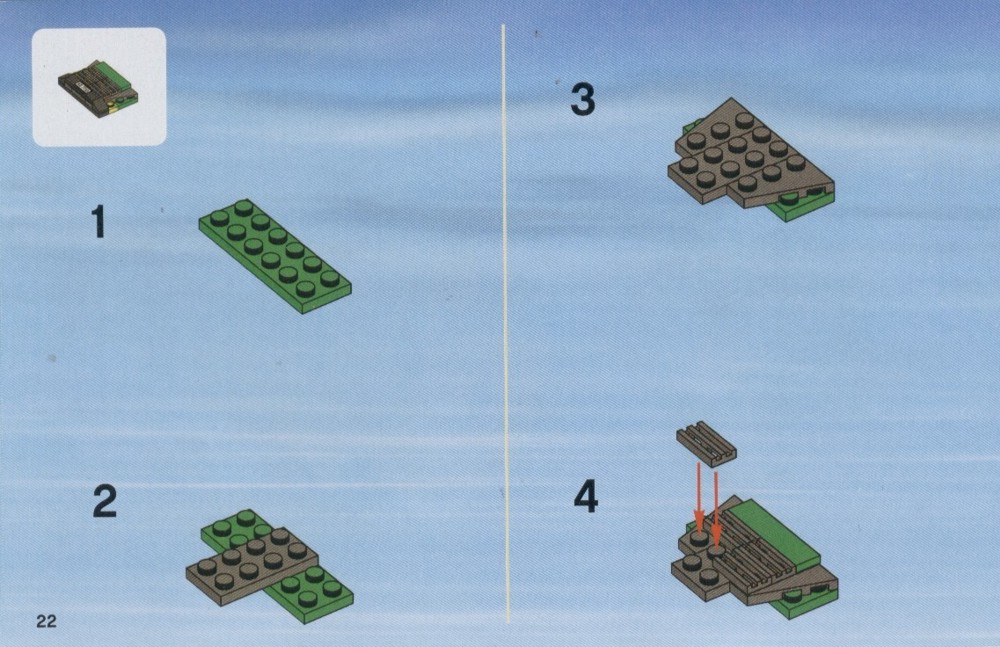 1

2

22

3

4