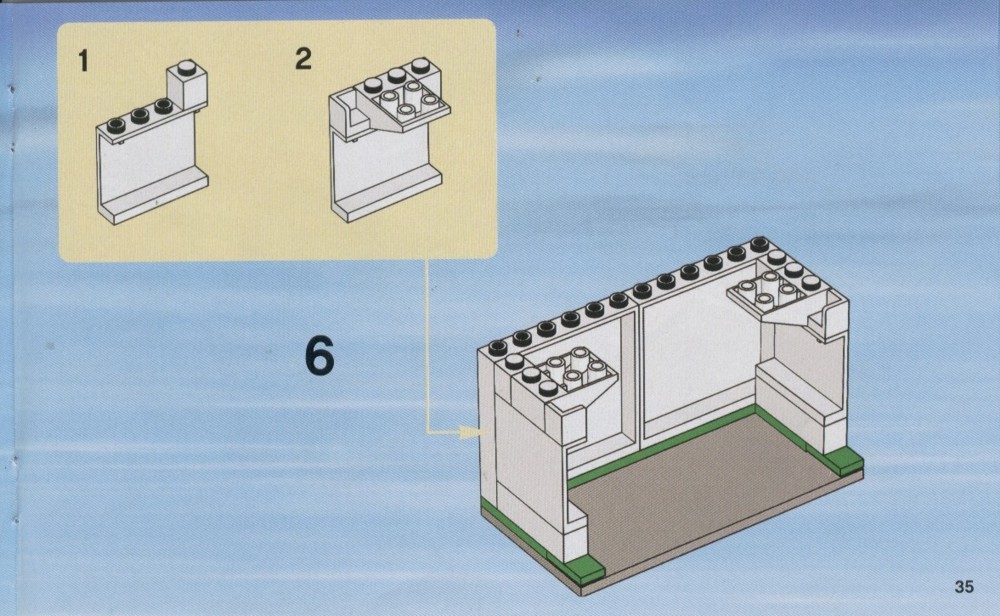 1

2

6

35