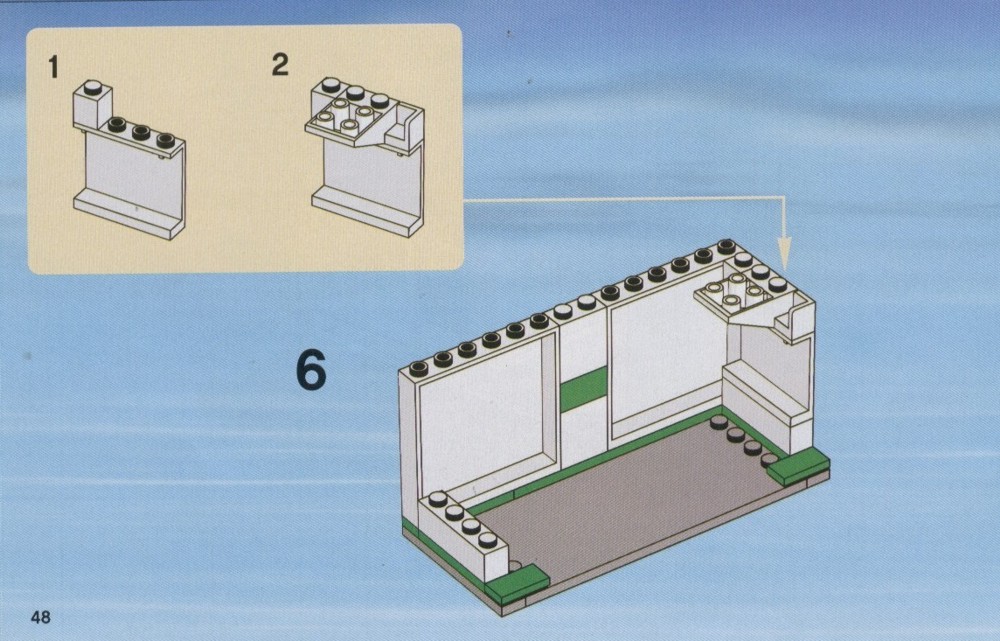 1

2

6

48