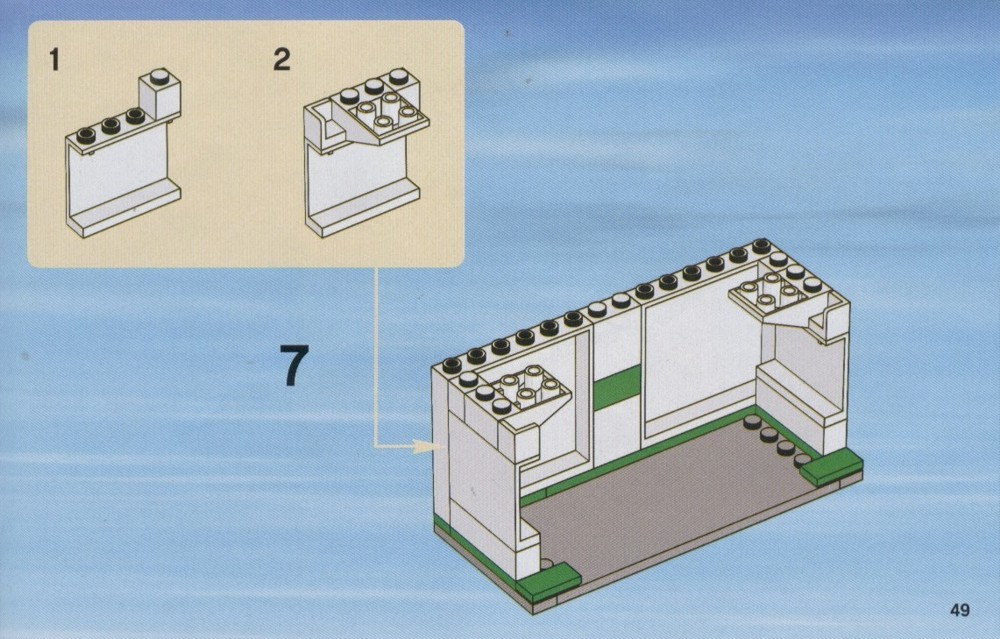 1

2

7

49