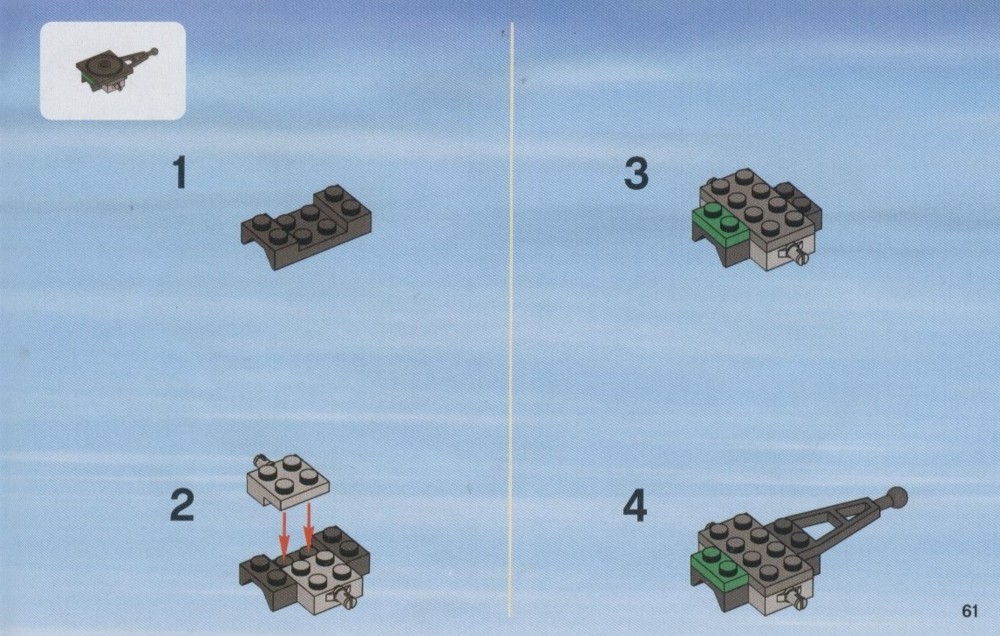 1

2

3

4

61