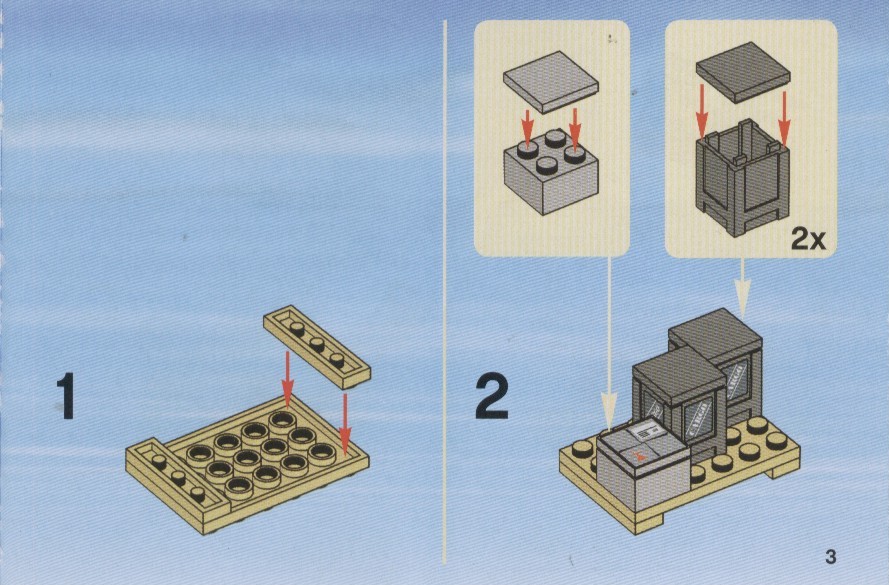 1

2x

2

3