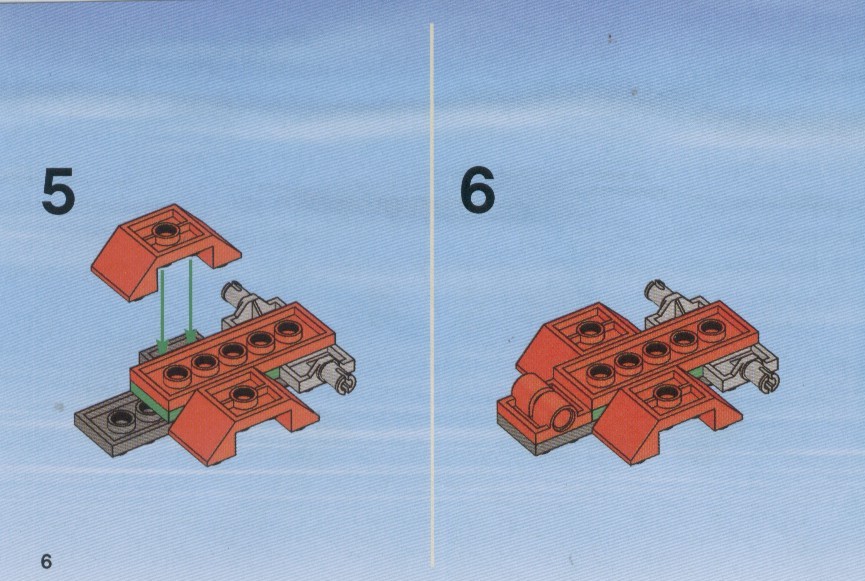 5

6

6