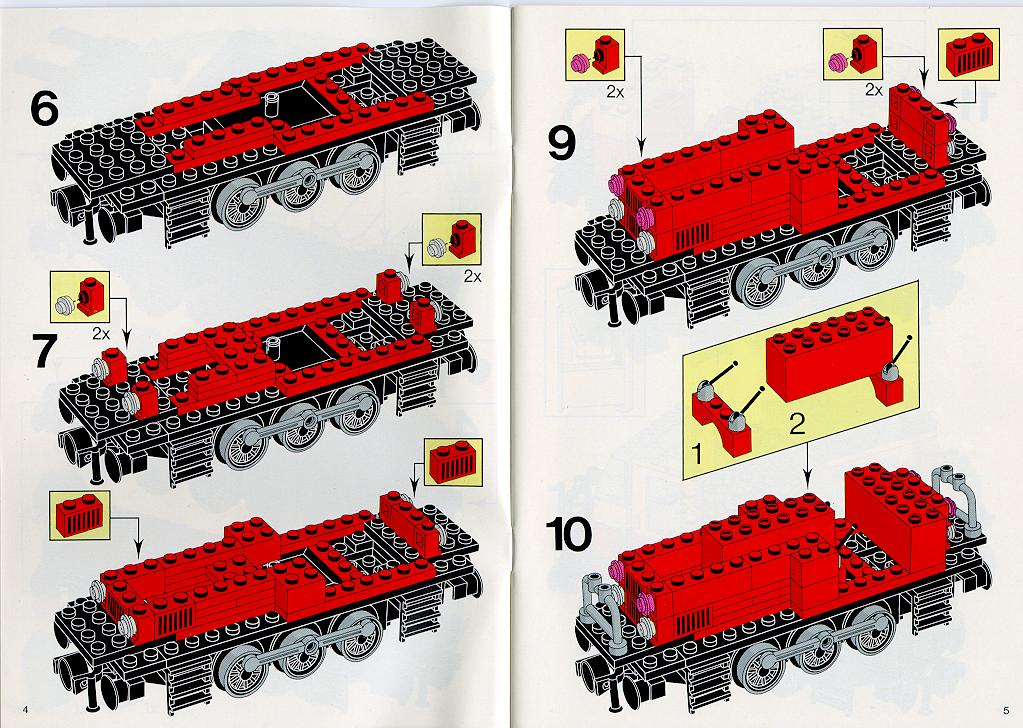 6

2x

2x

7

4

2x

2x

9

1

2

10

5