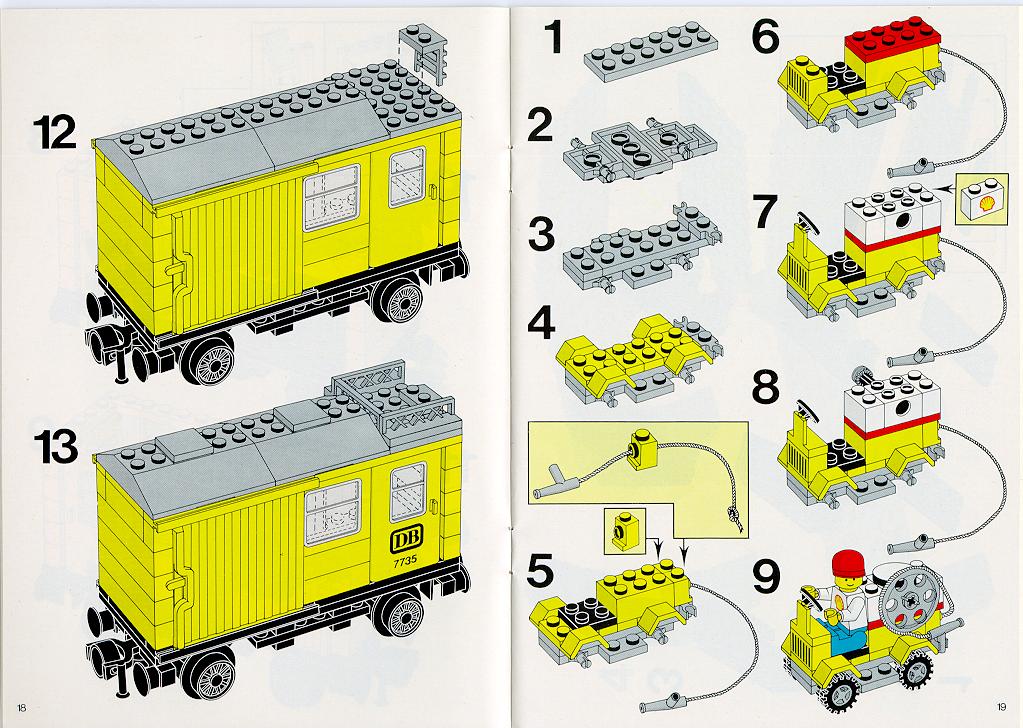 12

13

DB
7735

18

1

2

3

4

5

6

7

8

9

19