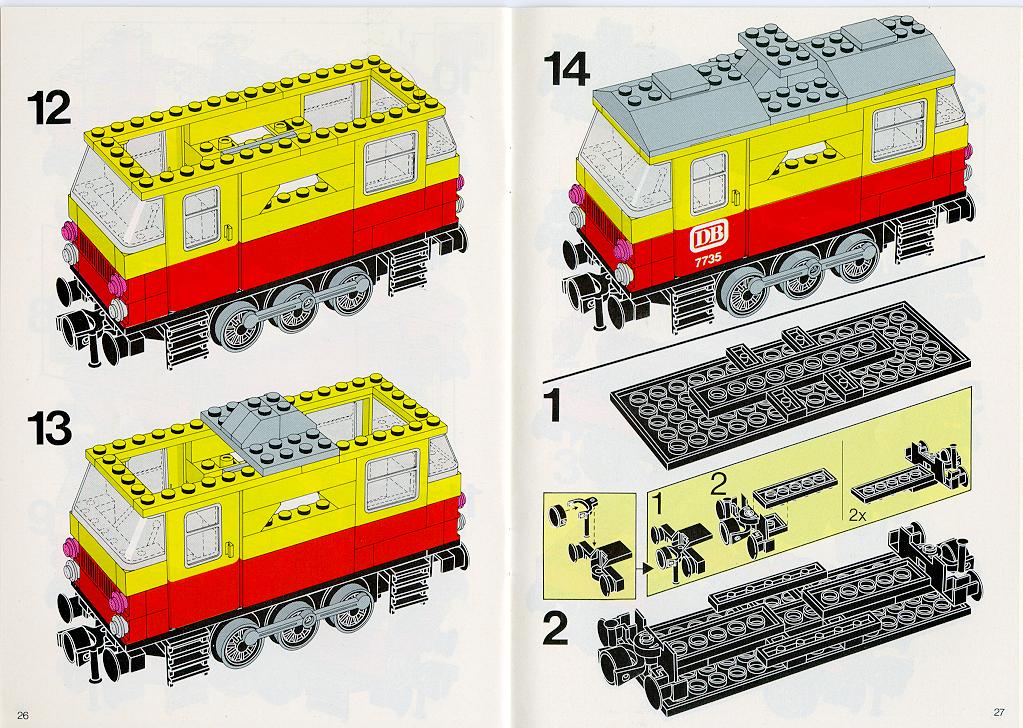 12

13

26

14

DB
7735

1

1

2

2x

2

27