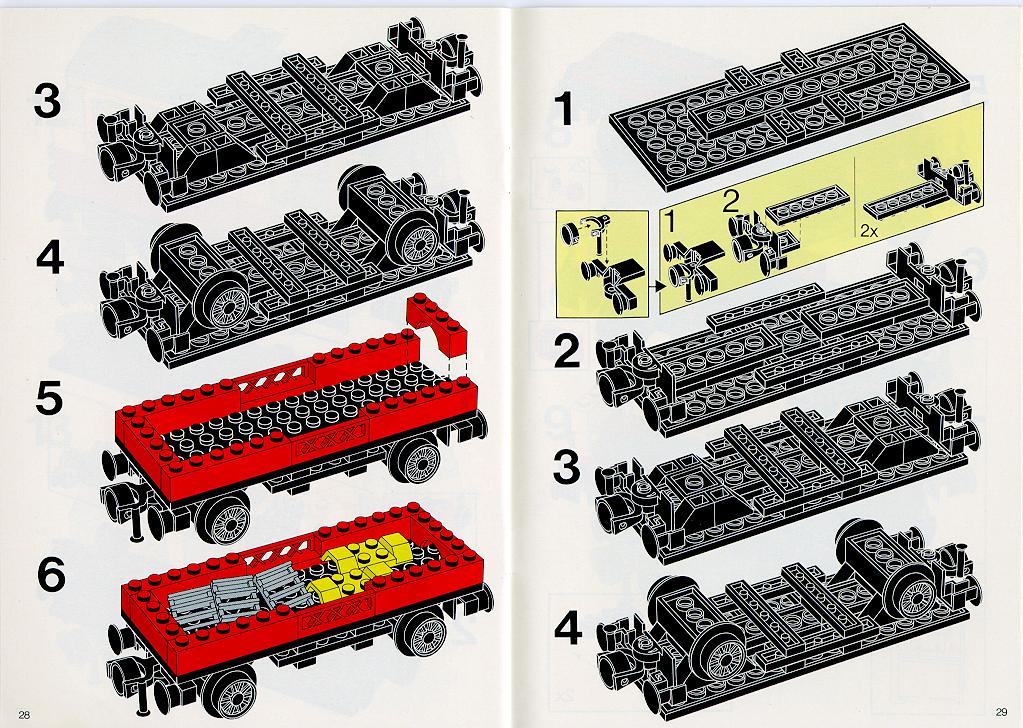 3

4

5

6

28

1

1

2

2x

2

3

4

29