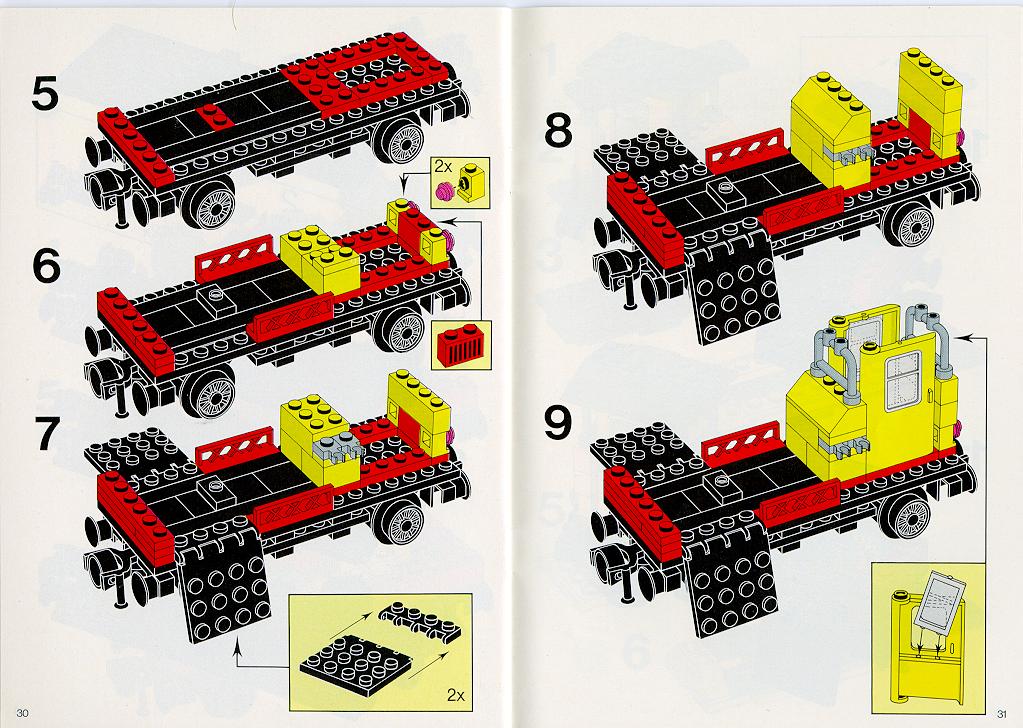 5

2x

6

7

2x

30

8

9

31