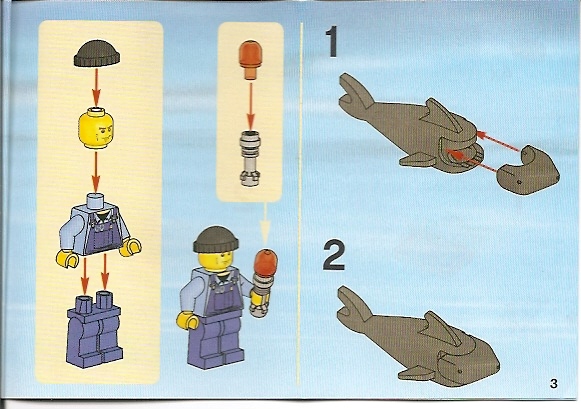 1

2

3