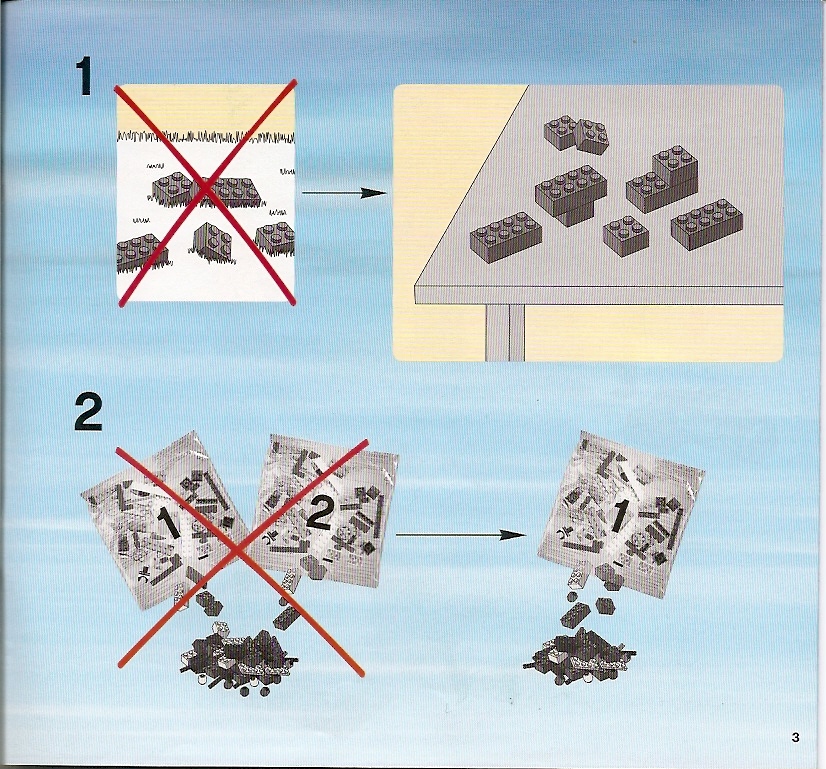 1

2

1

2

1

3