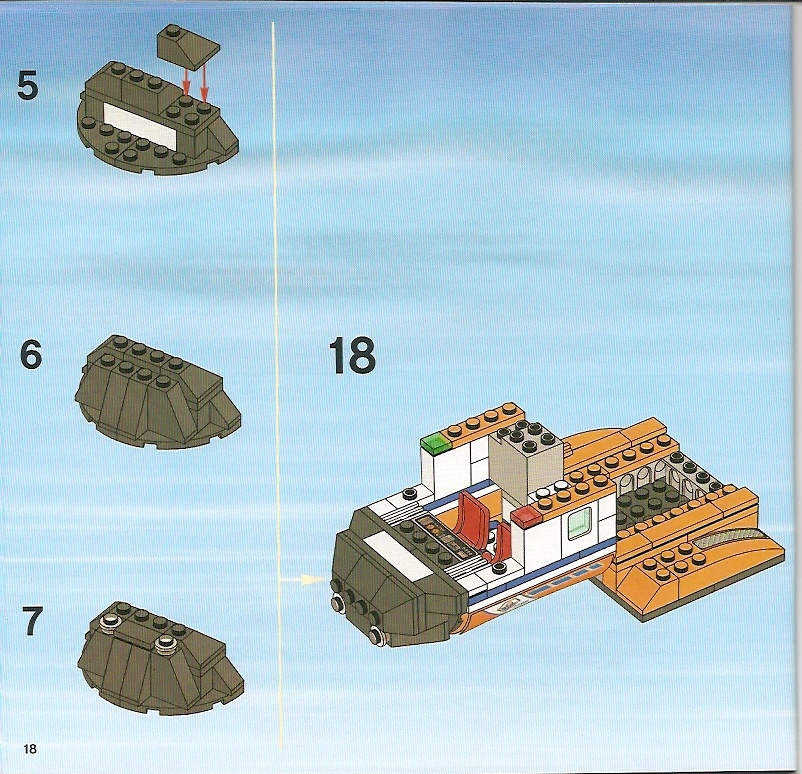 5

6

7

18

18