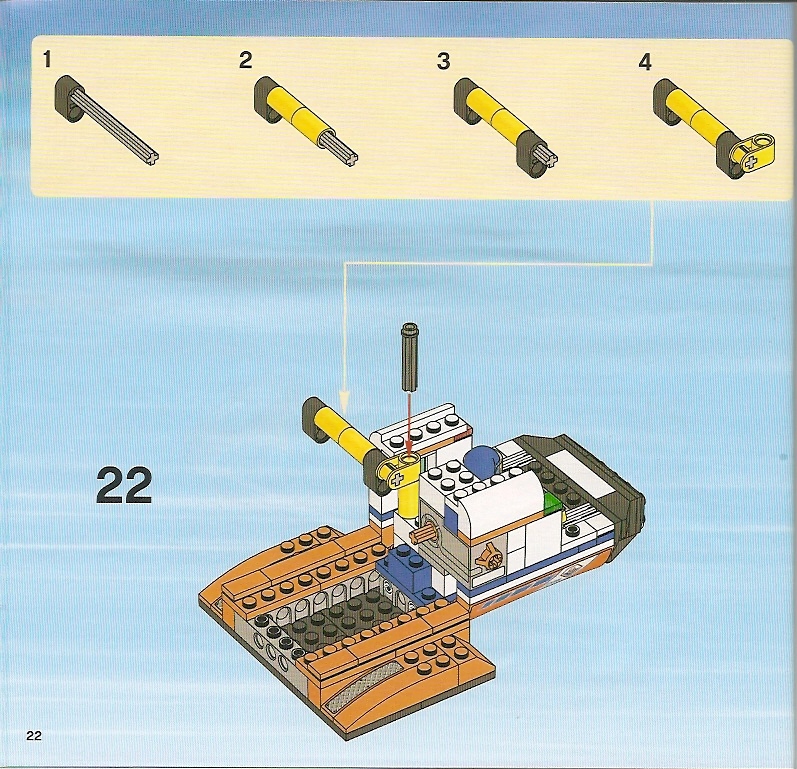 1

2

3

4

22

22