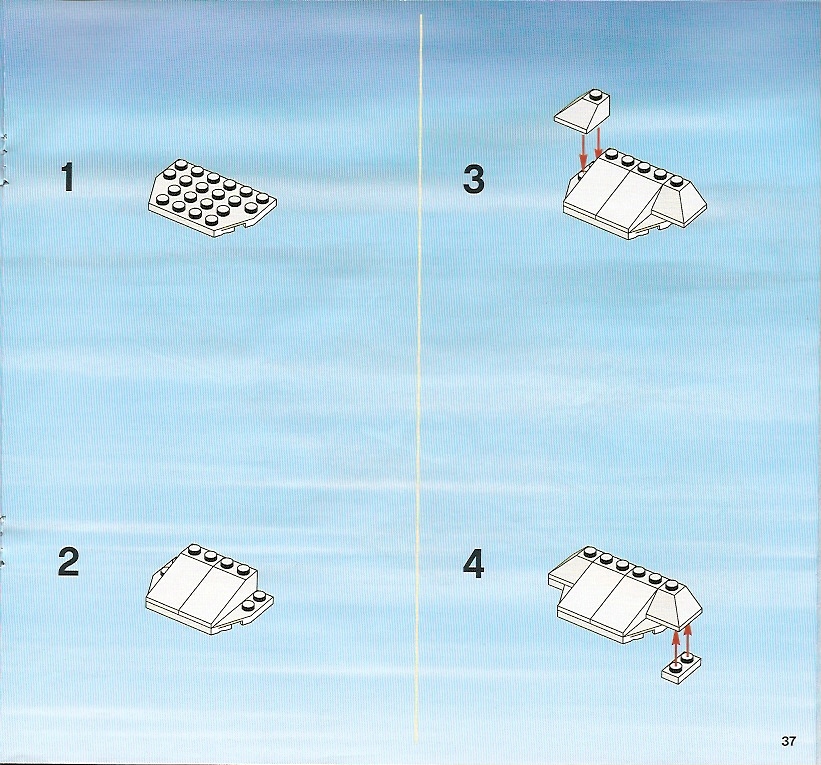 1

2

3

4

37