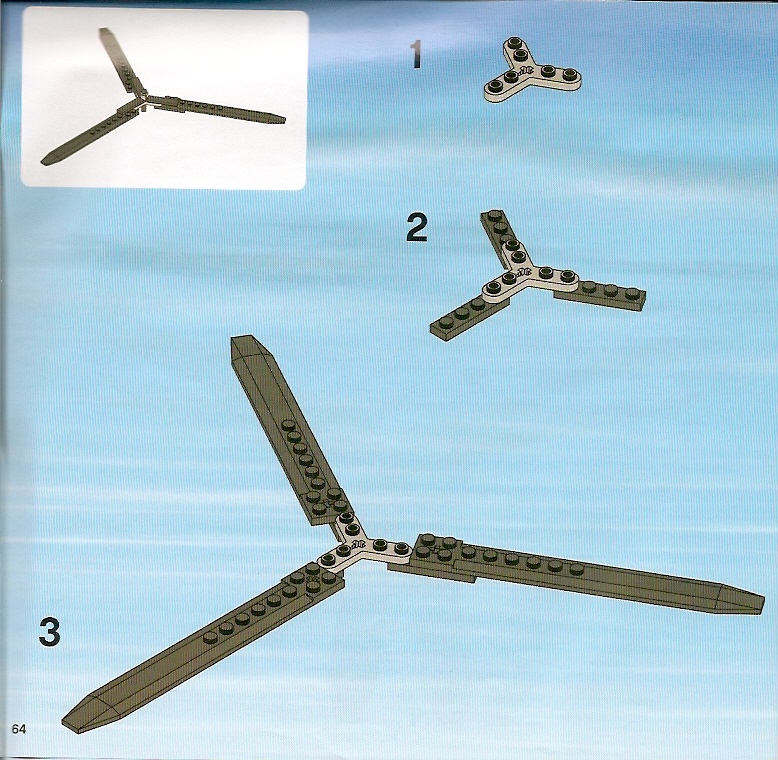 1

2

3

64