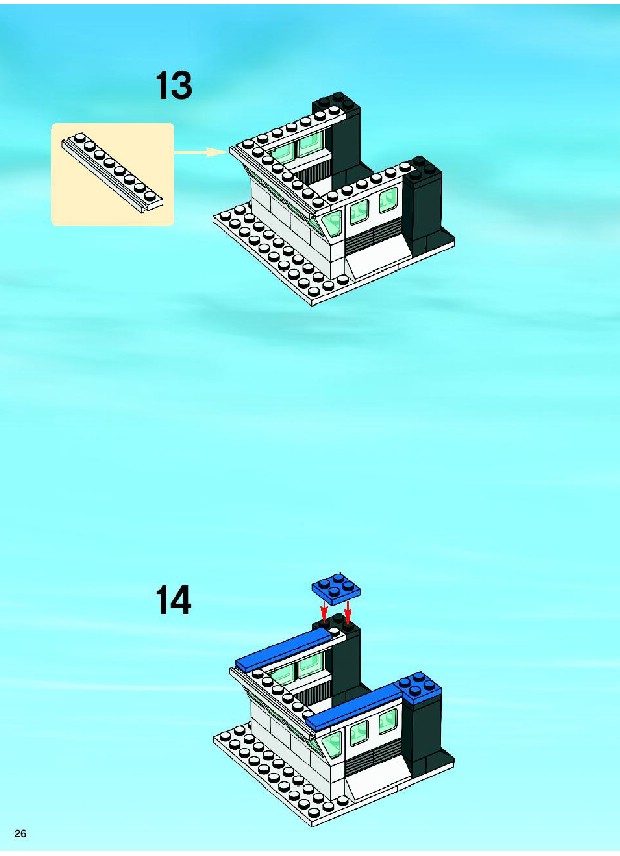 13

14

26