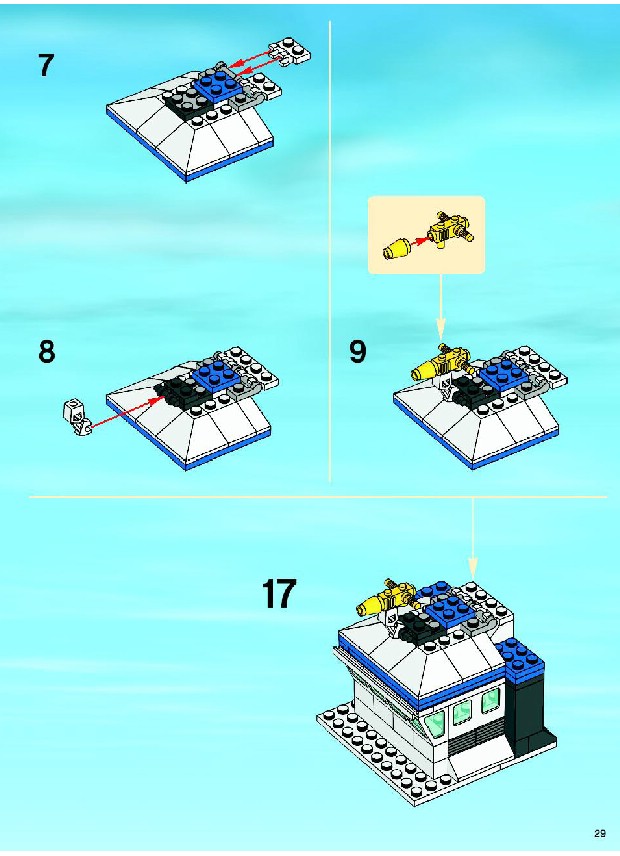 7

8

9

17

29