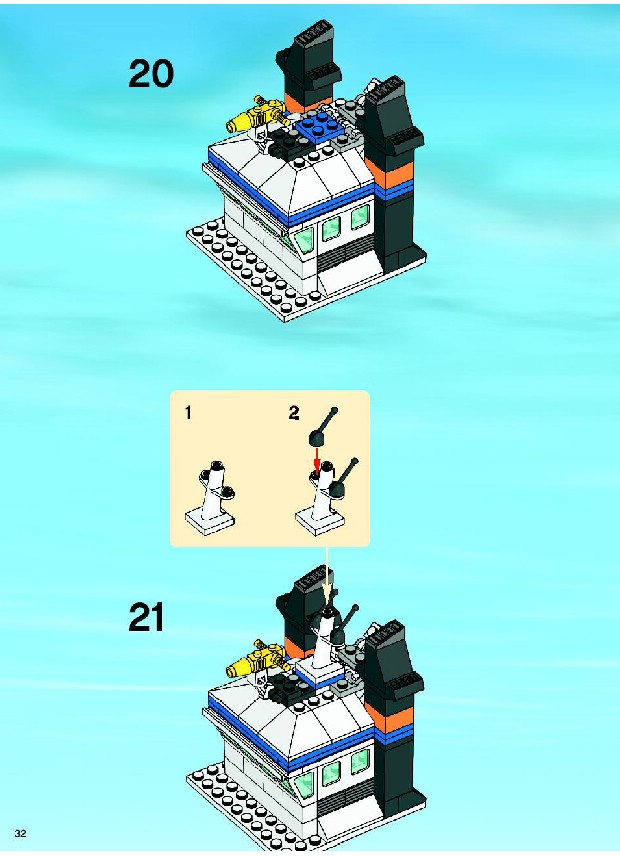 20

1

2

21

32