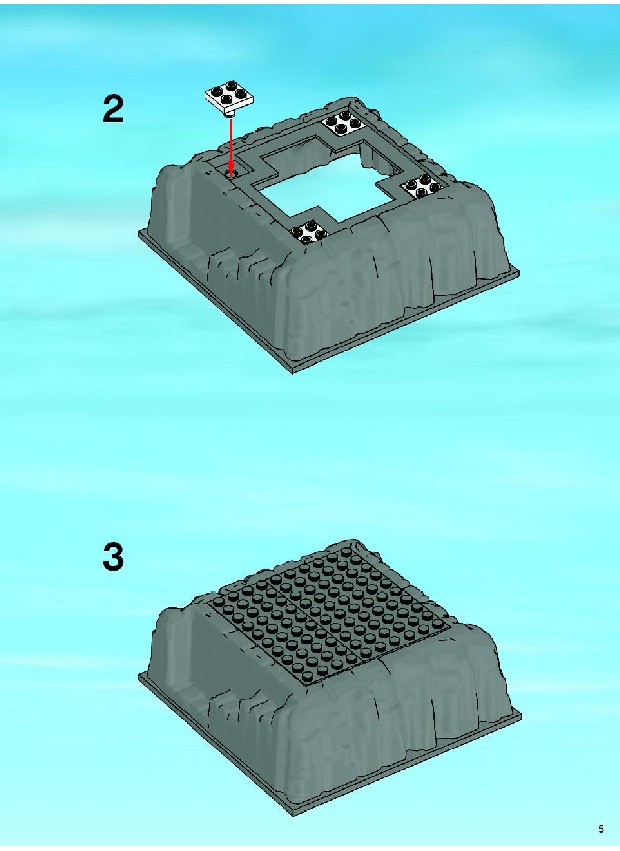 2

3

5