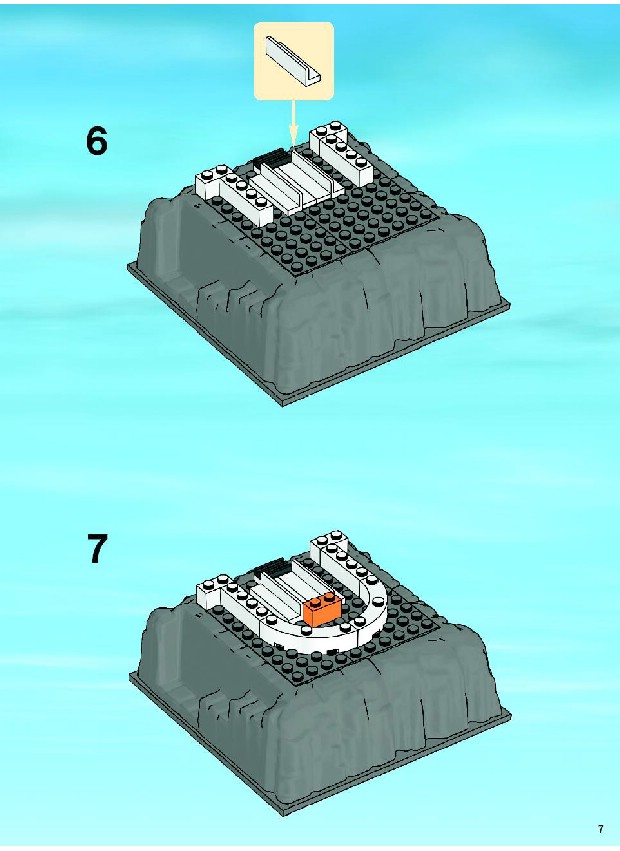 6

7

7