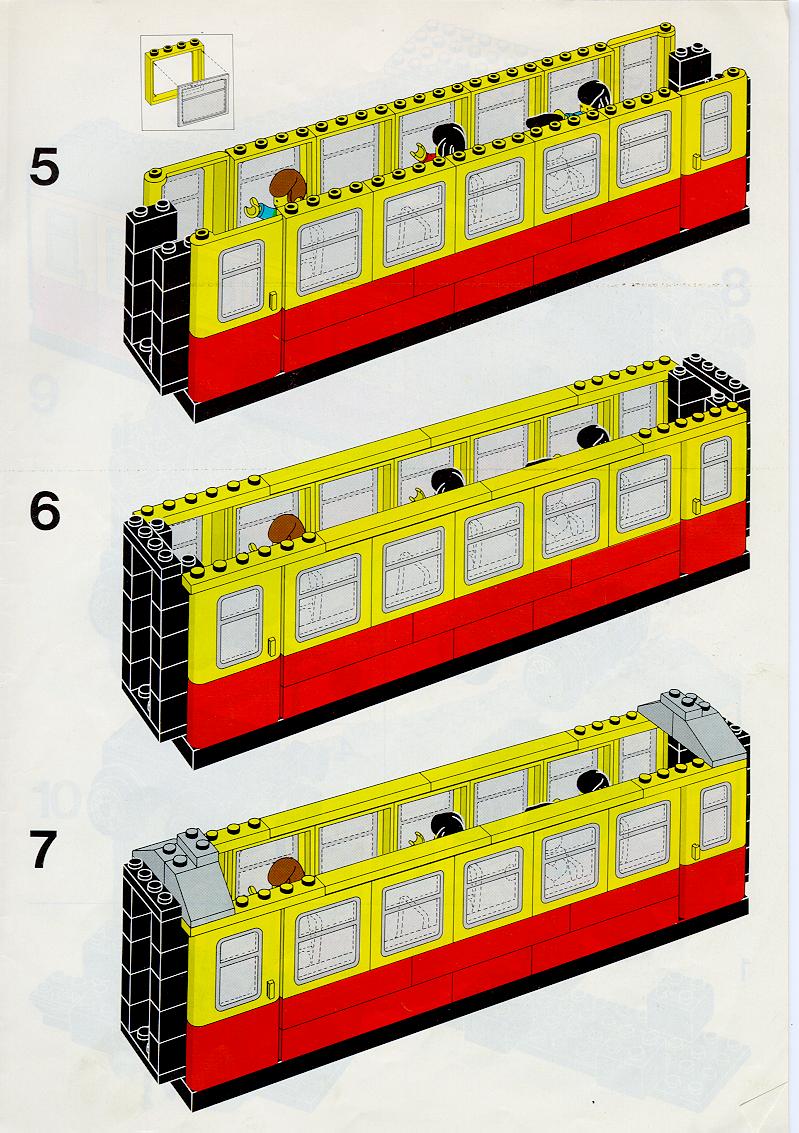 5

6

7