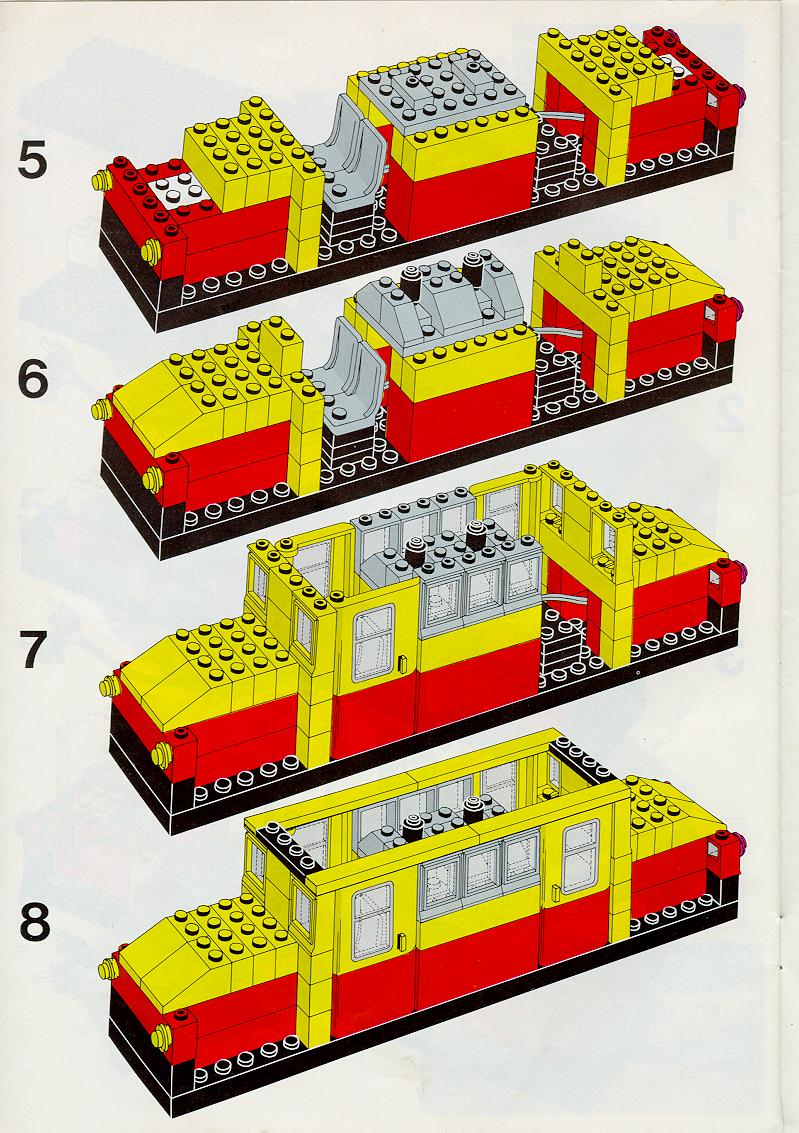 5

6

7

8