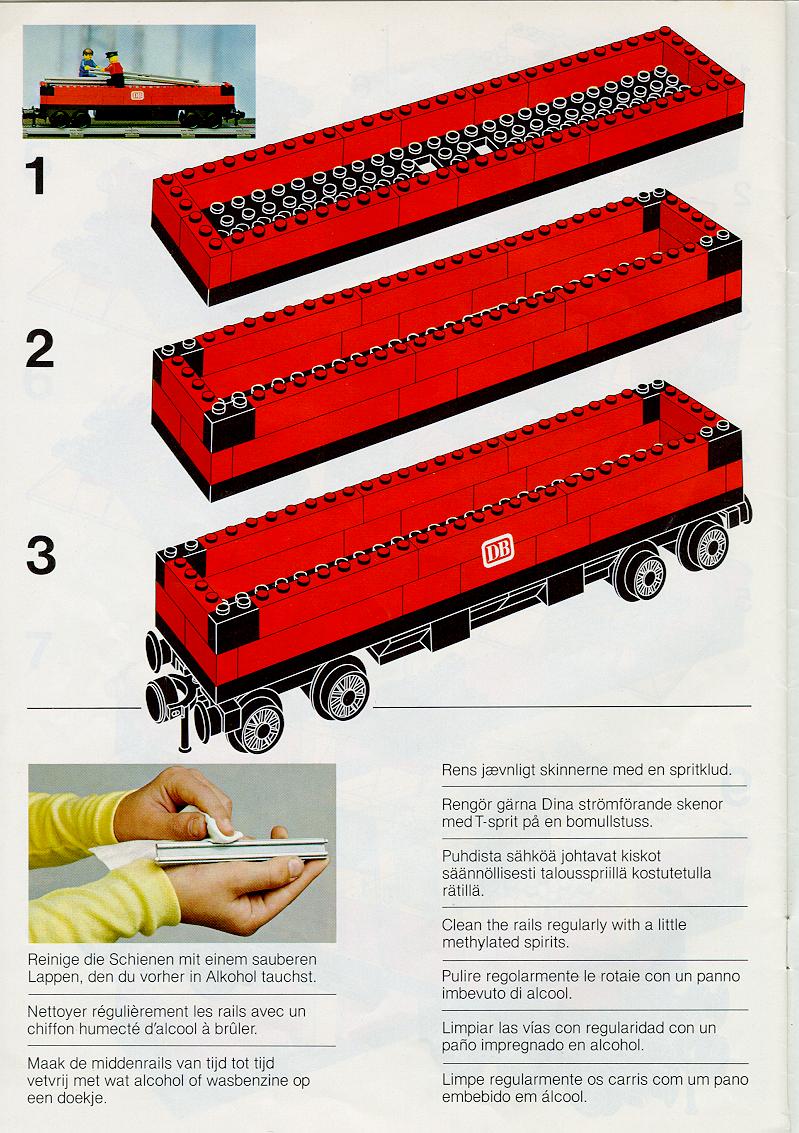 1

2

3

DB

Reinige die Schienen mit einem sauberen Lappen, den du vorher in Alkohol tauchst.

Nettoyer régulièrement les rails avec un chiffon humecté d'alcool à brûler.

Maak de middenrails van tijd tot tijd vetvrij met wat alcohol of wasbenzine op een doekje.

Rens jævnligt skinnerne med en spritklud.

Rengör gärna Dina strömförande skenor med T-sprit på en bomullstuss.

Puhdista sähköä johtavat kiskot säännöllisesti talousspriillä kostutetulla rätillä.

Clean the rails regularly with a little methylated spirits.

Pulire regolarmente le rotaie con un panno imbevuto di alcool.

Limpiar las vías con regularidad con un paño impregnado en alcohol.

Limpe regularmente os carris com um pano embebido em álcool.