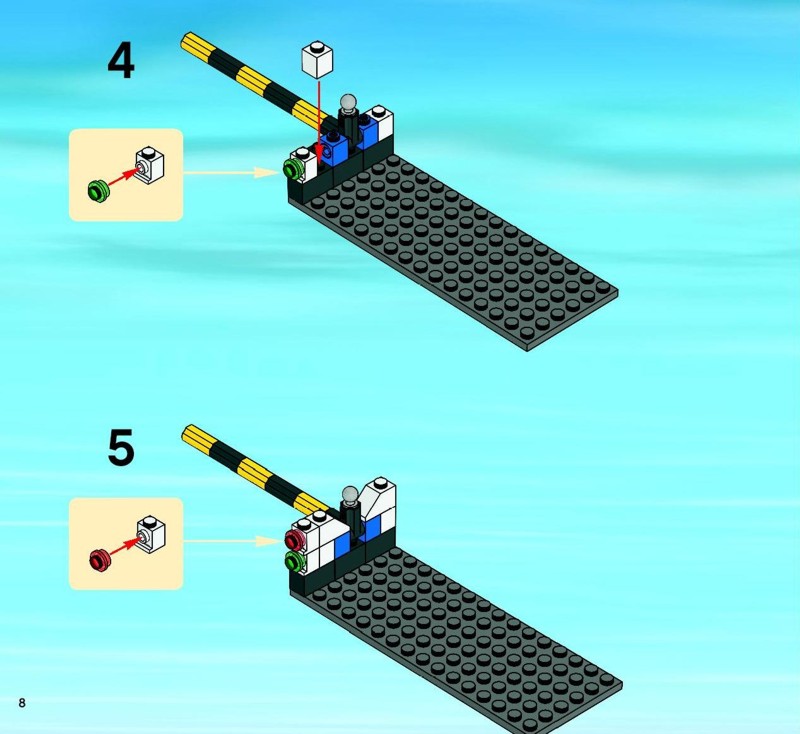 4

5

8