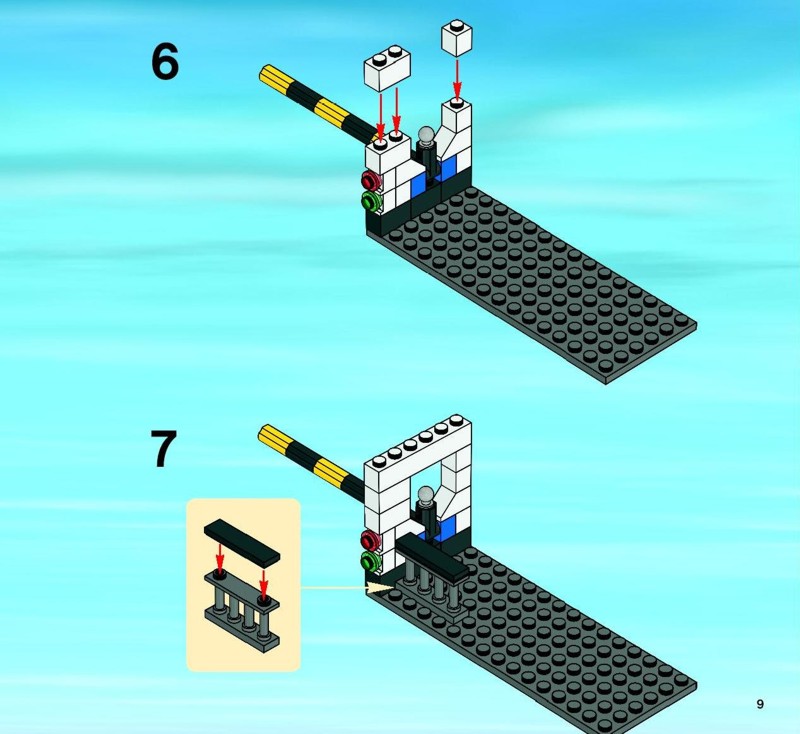 6

7

9