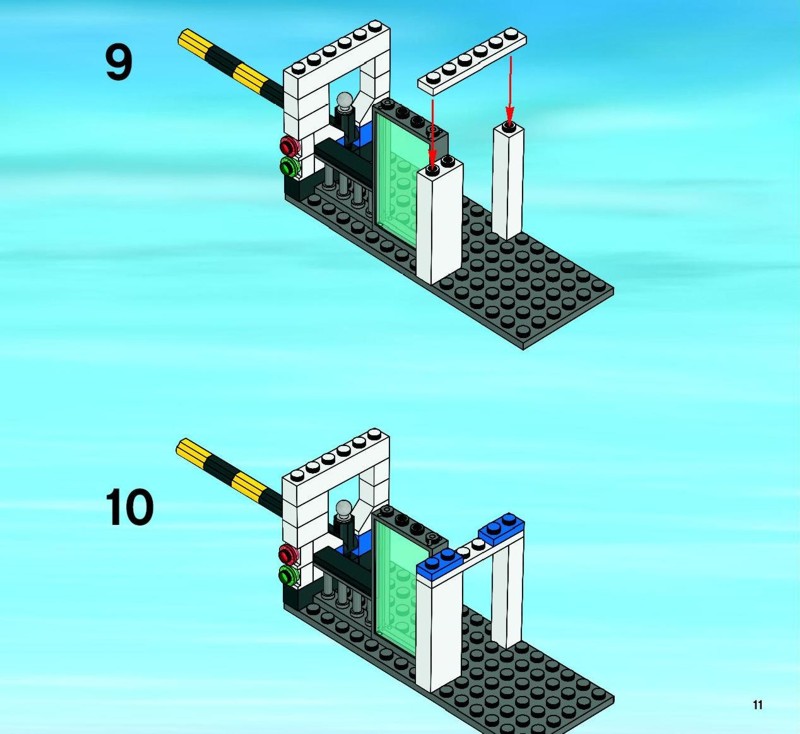 9

10

11