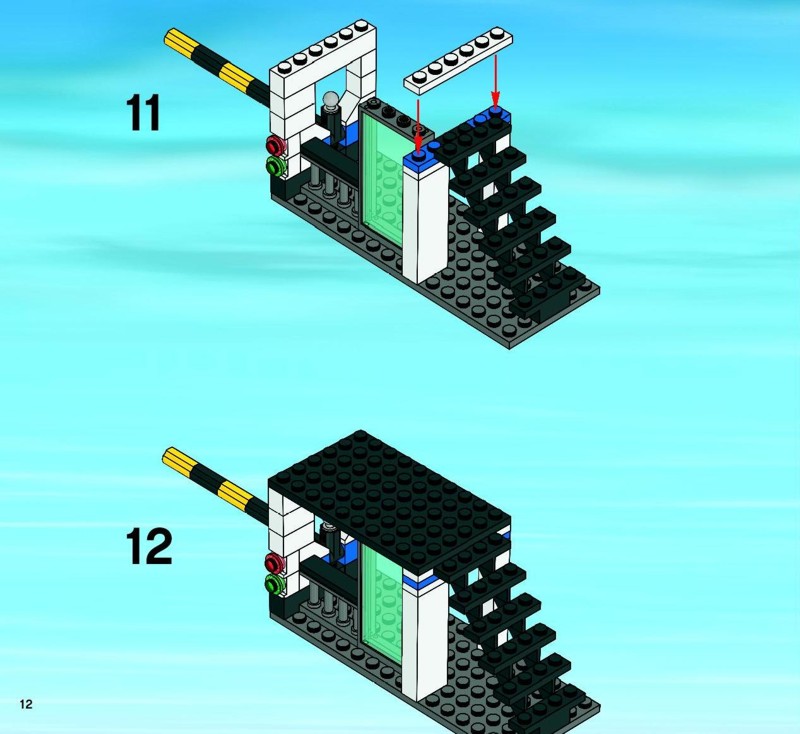 11

12

12