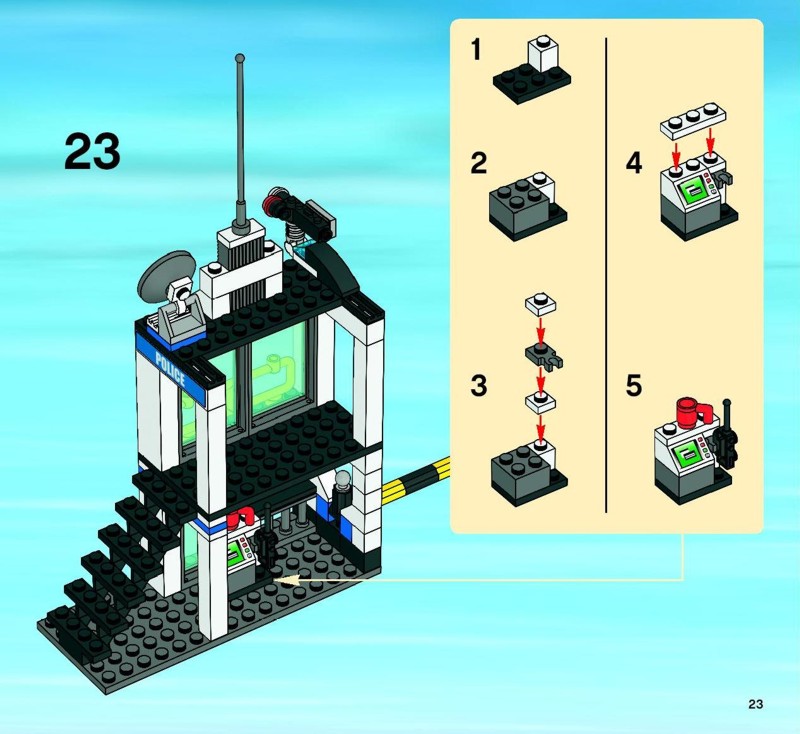 23

POLICE

1

2

3

4

5

23