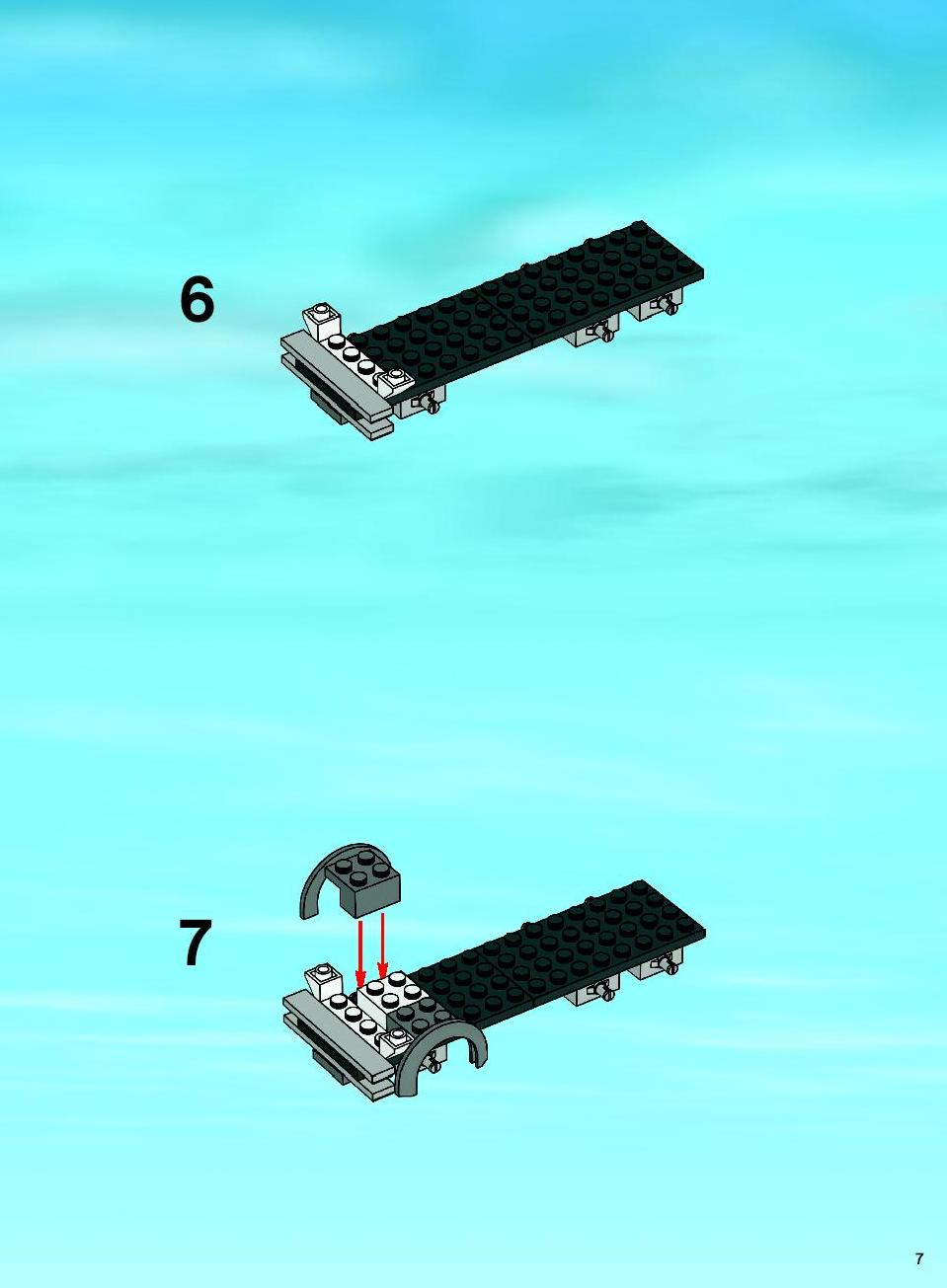 6

7

7