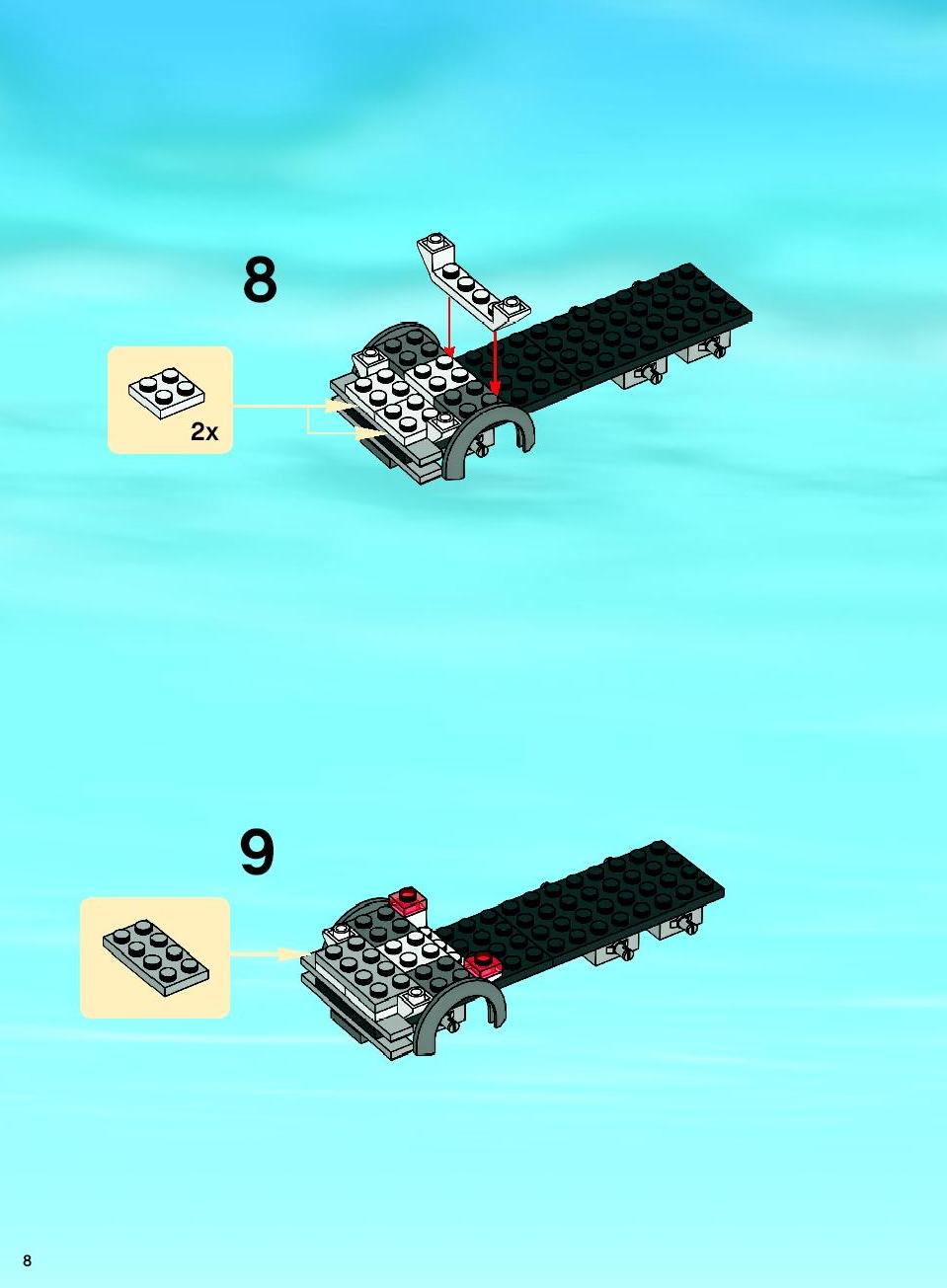 8

2x

9

8