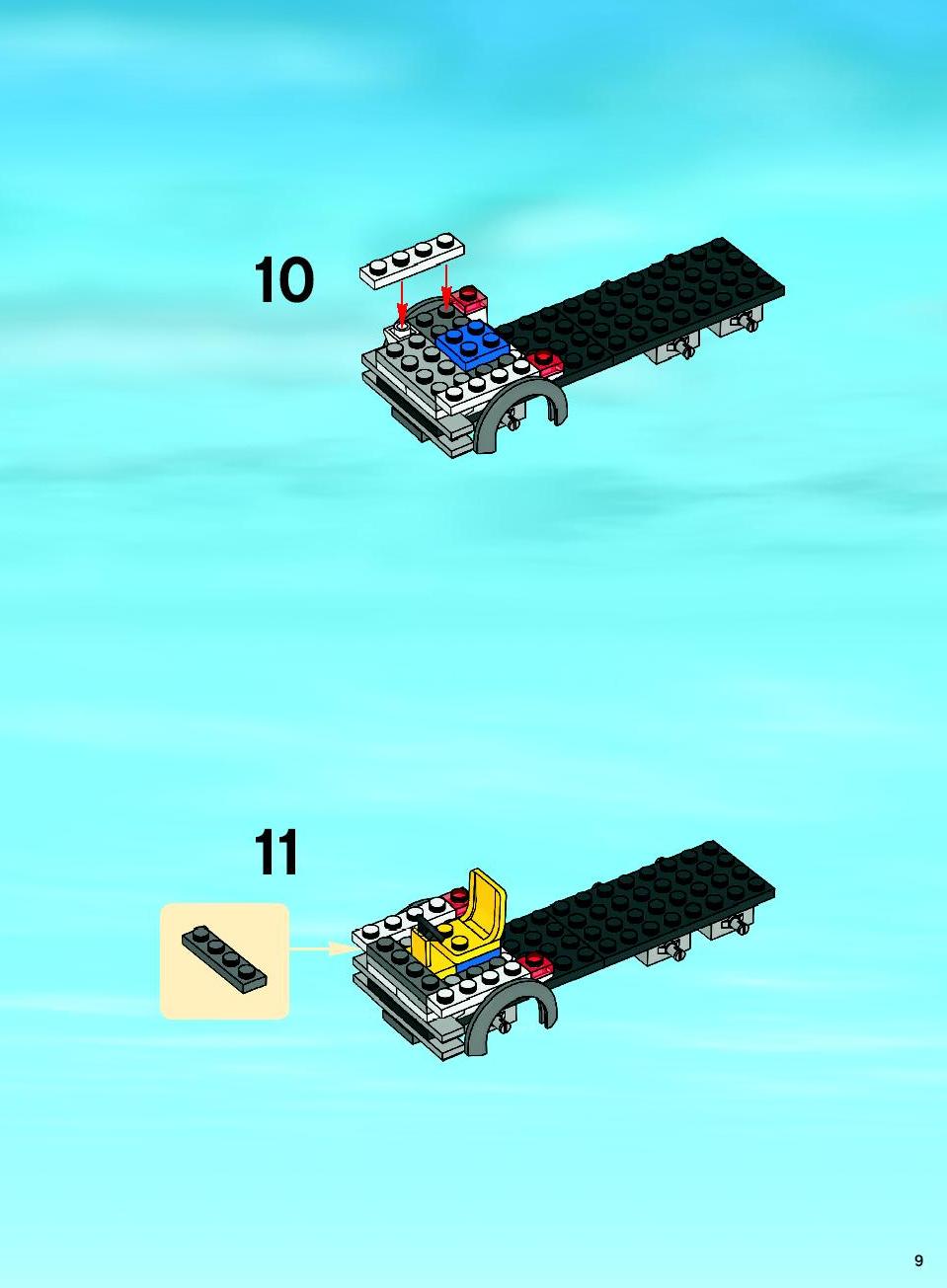 10

11

9