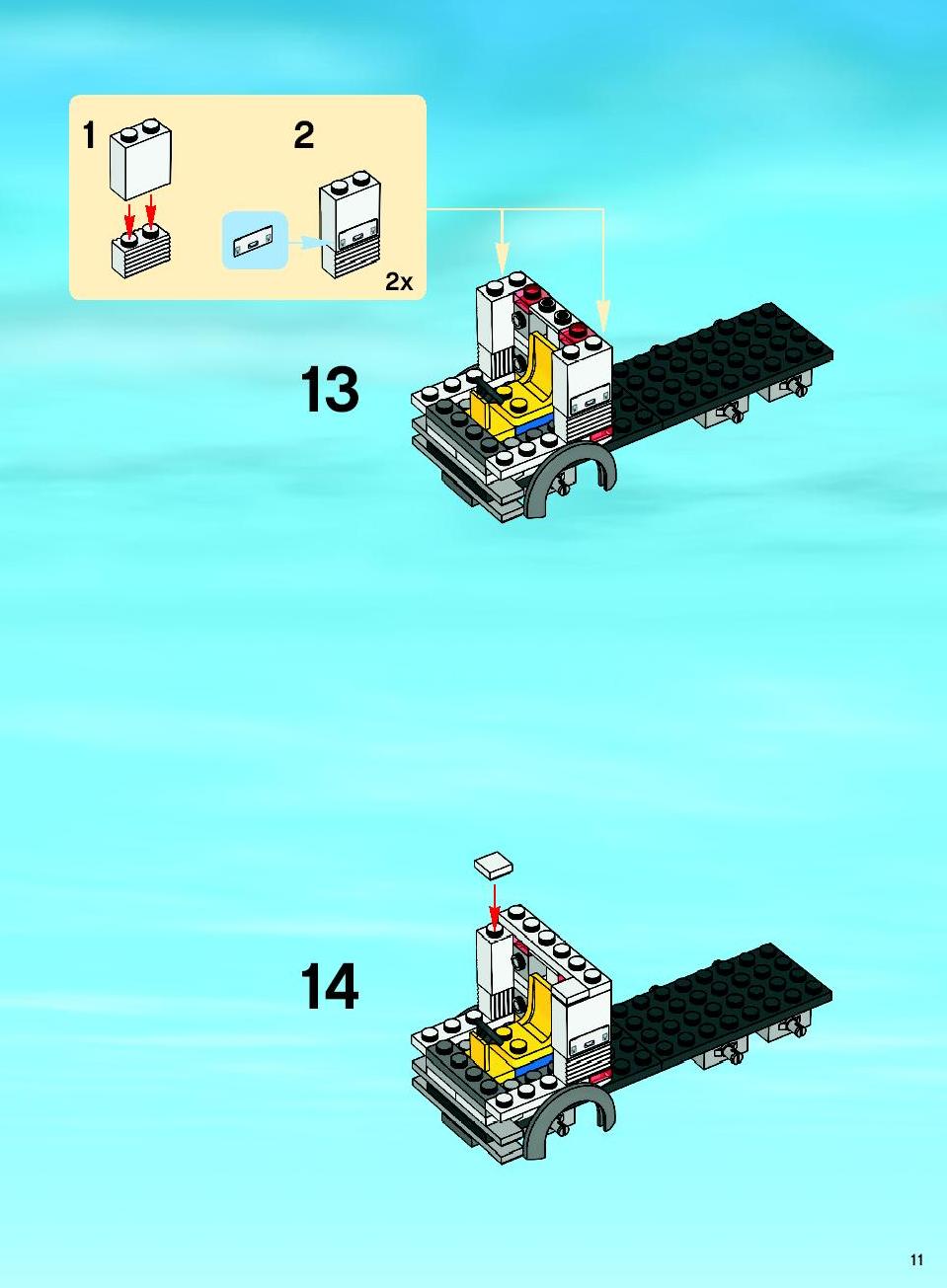 1

2

2x

13

14

11