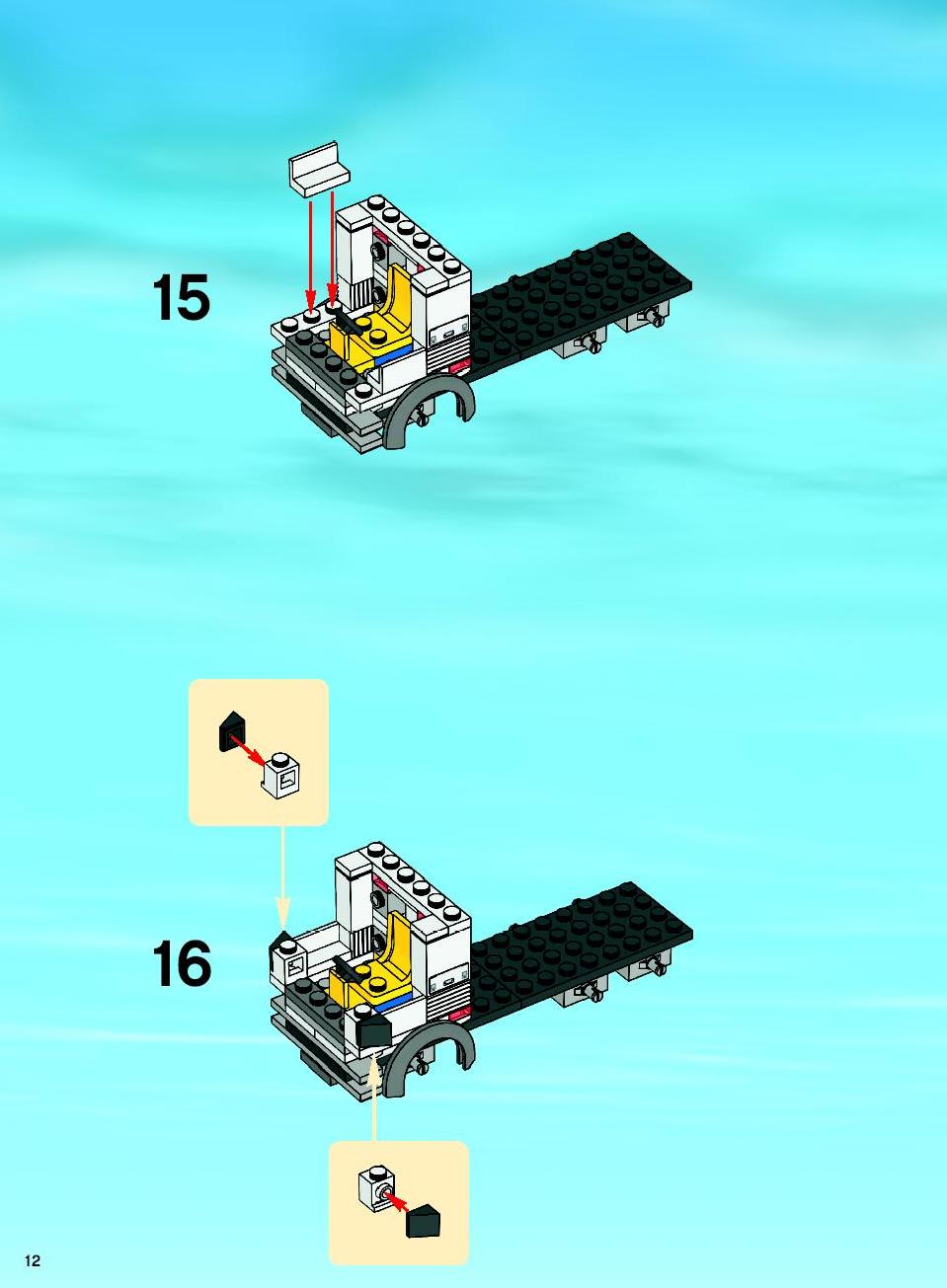 15

16

12