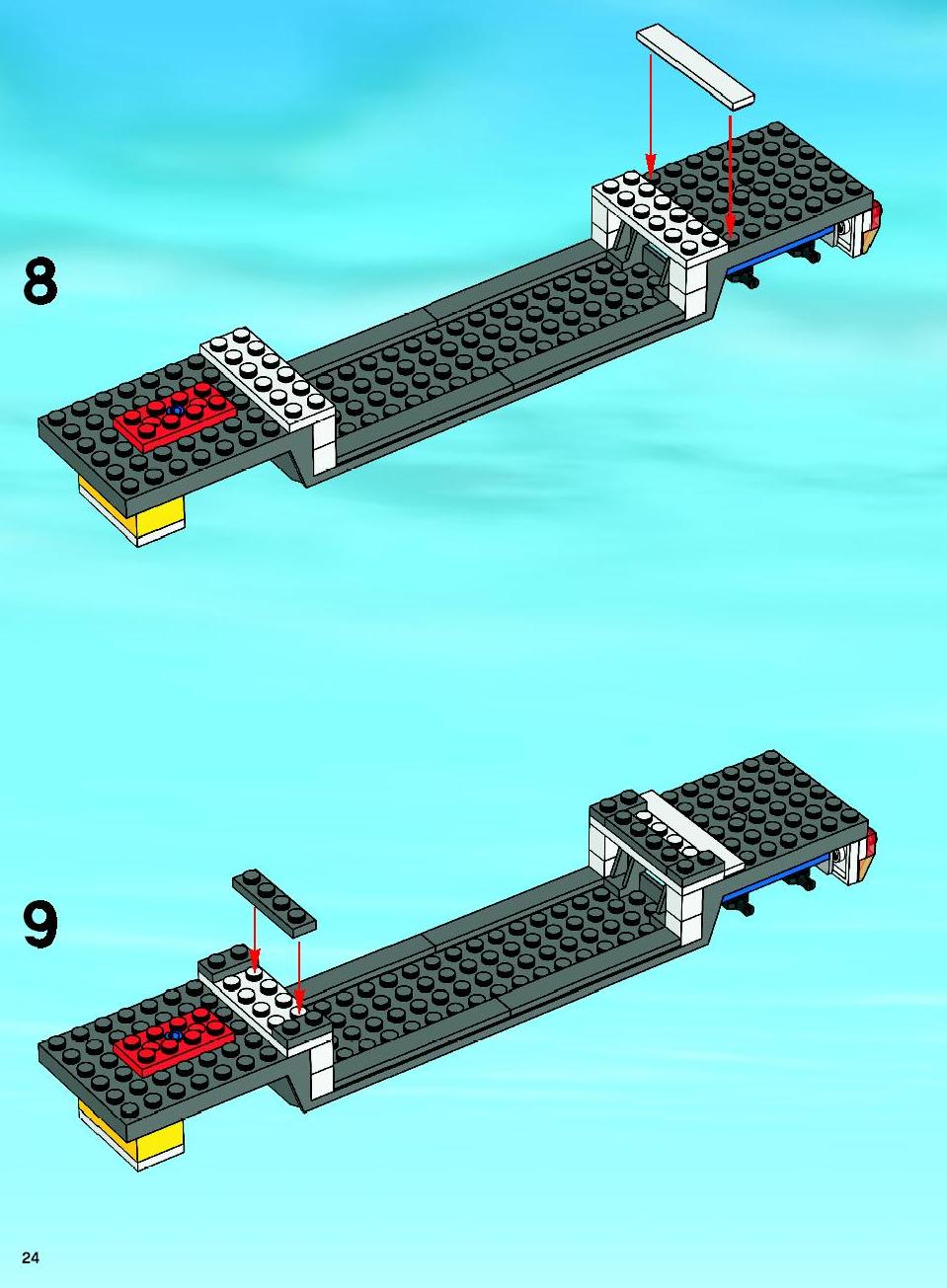 8

9

24