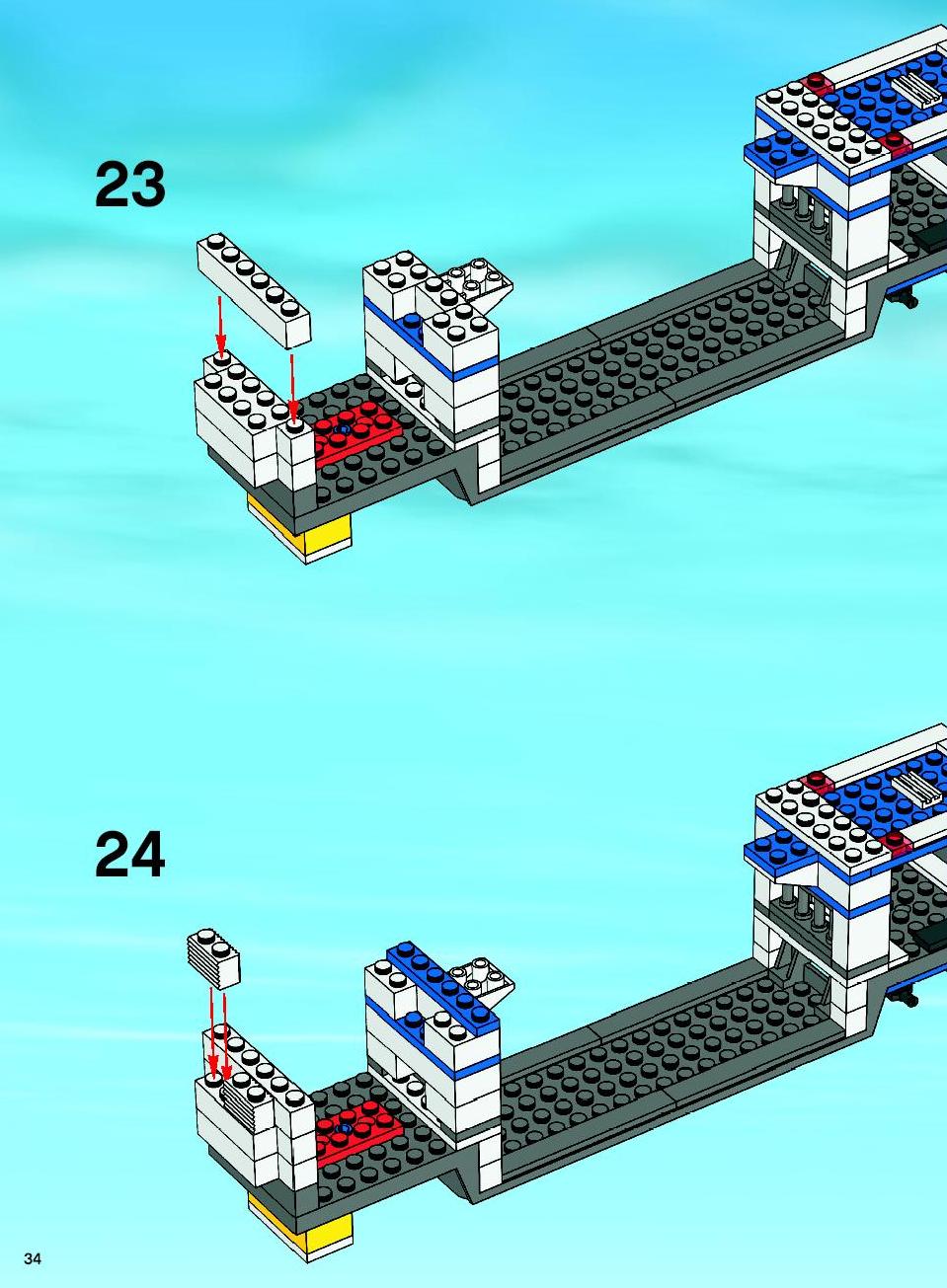 23

24

34