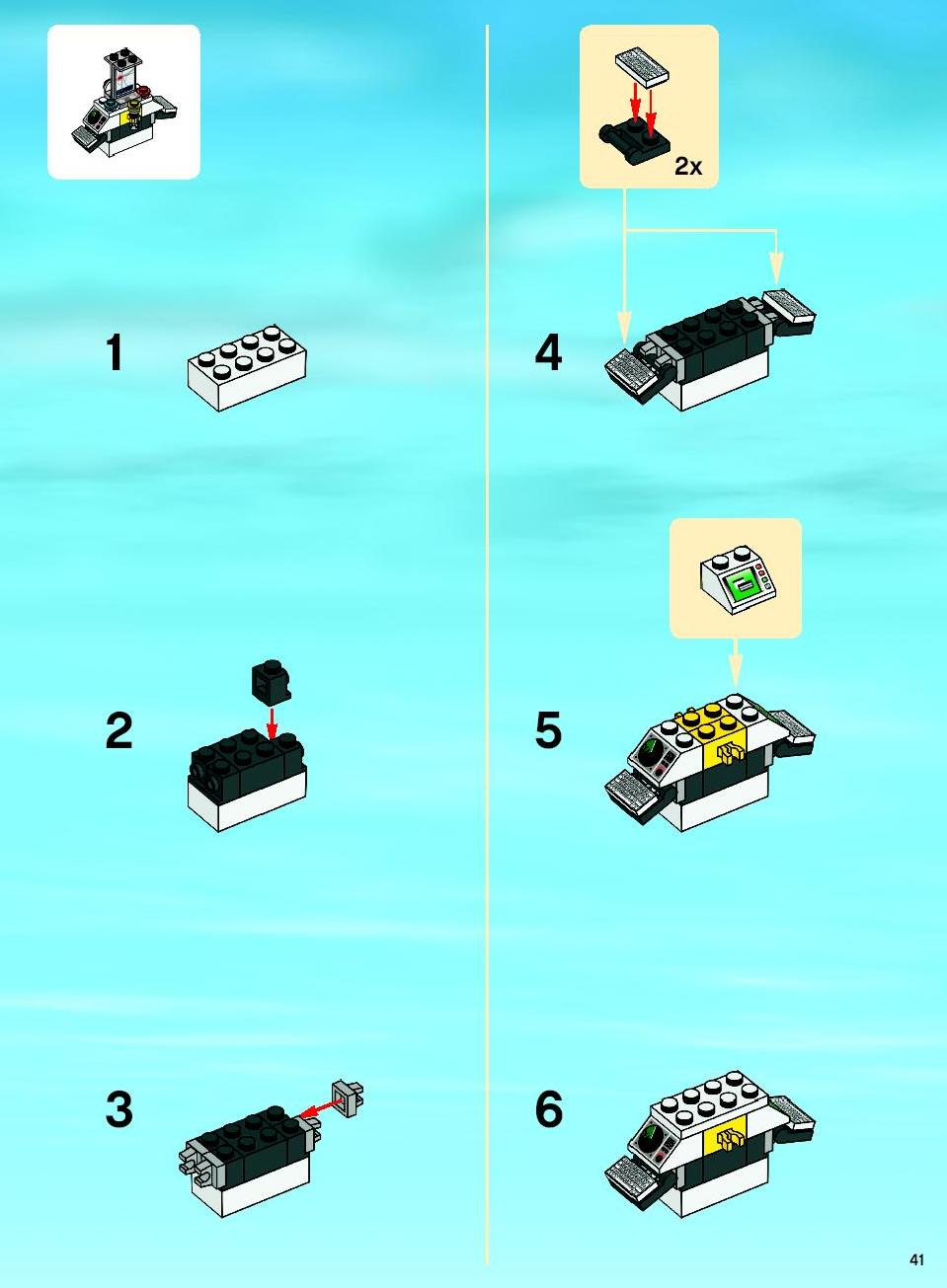 1

2

3

2x

4

5

6

41