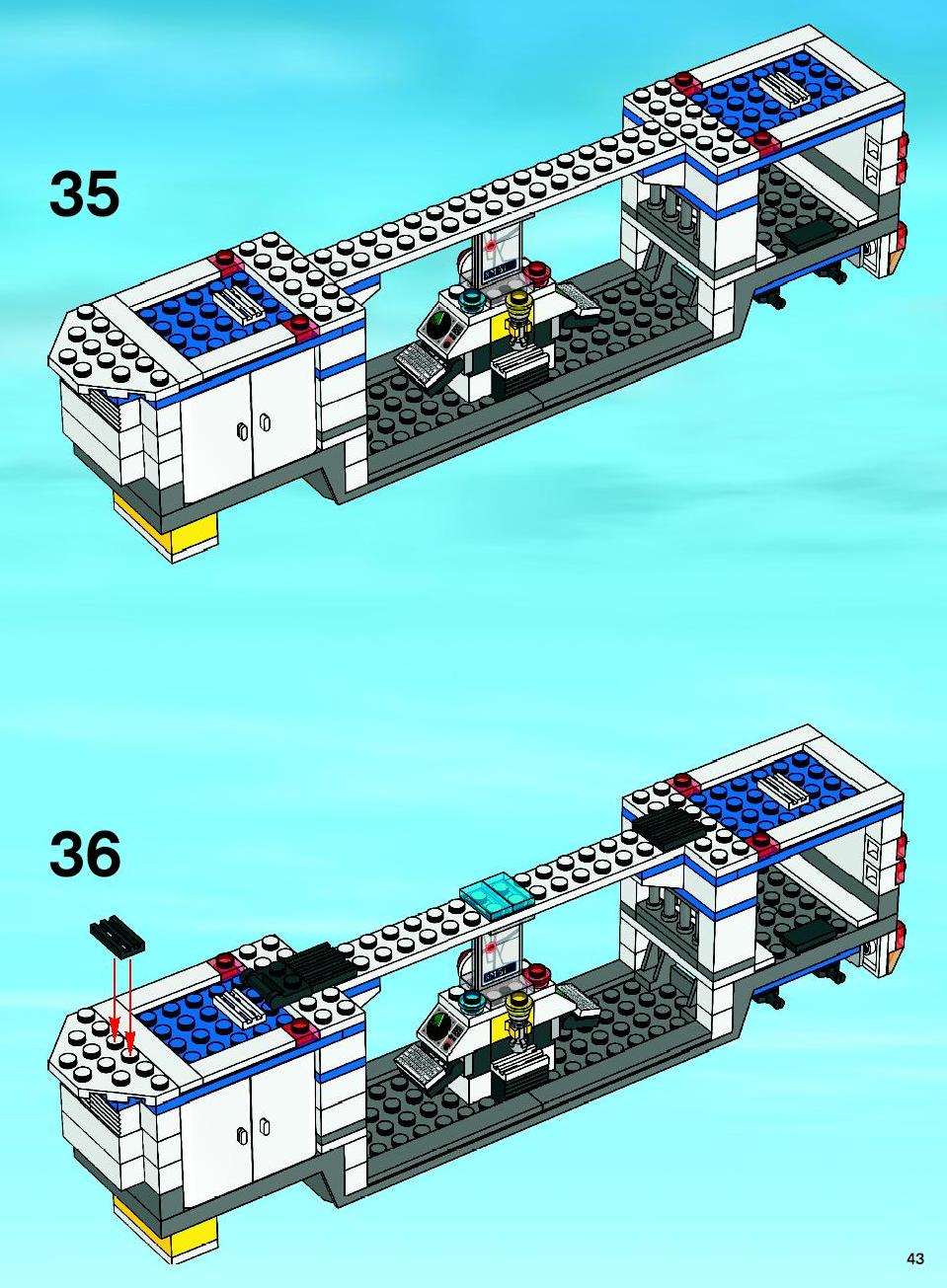 35

36

43