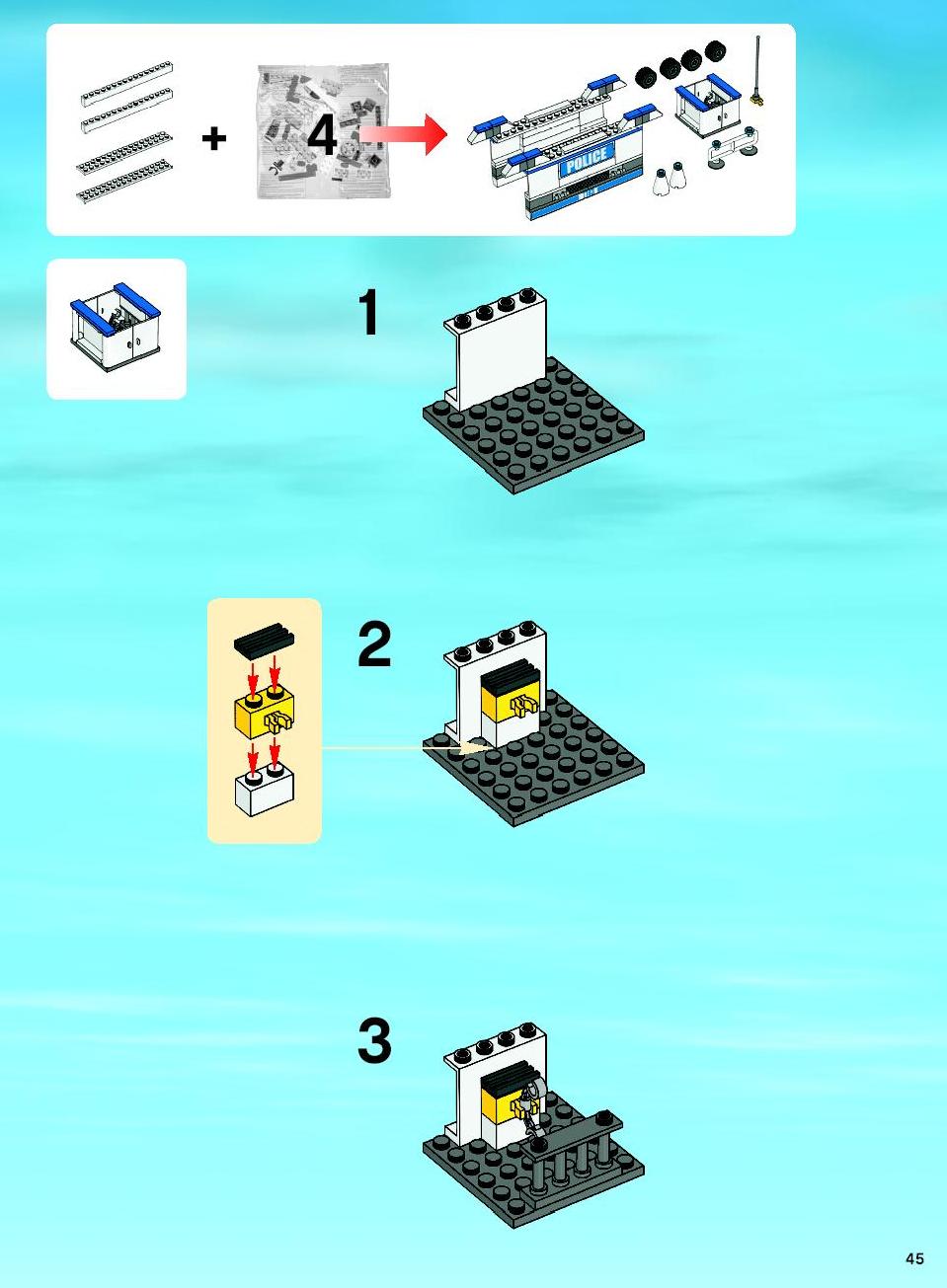 + 4

POLICE

1

2

3

45