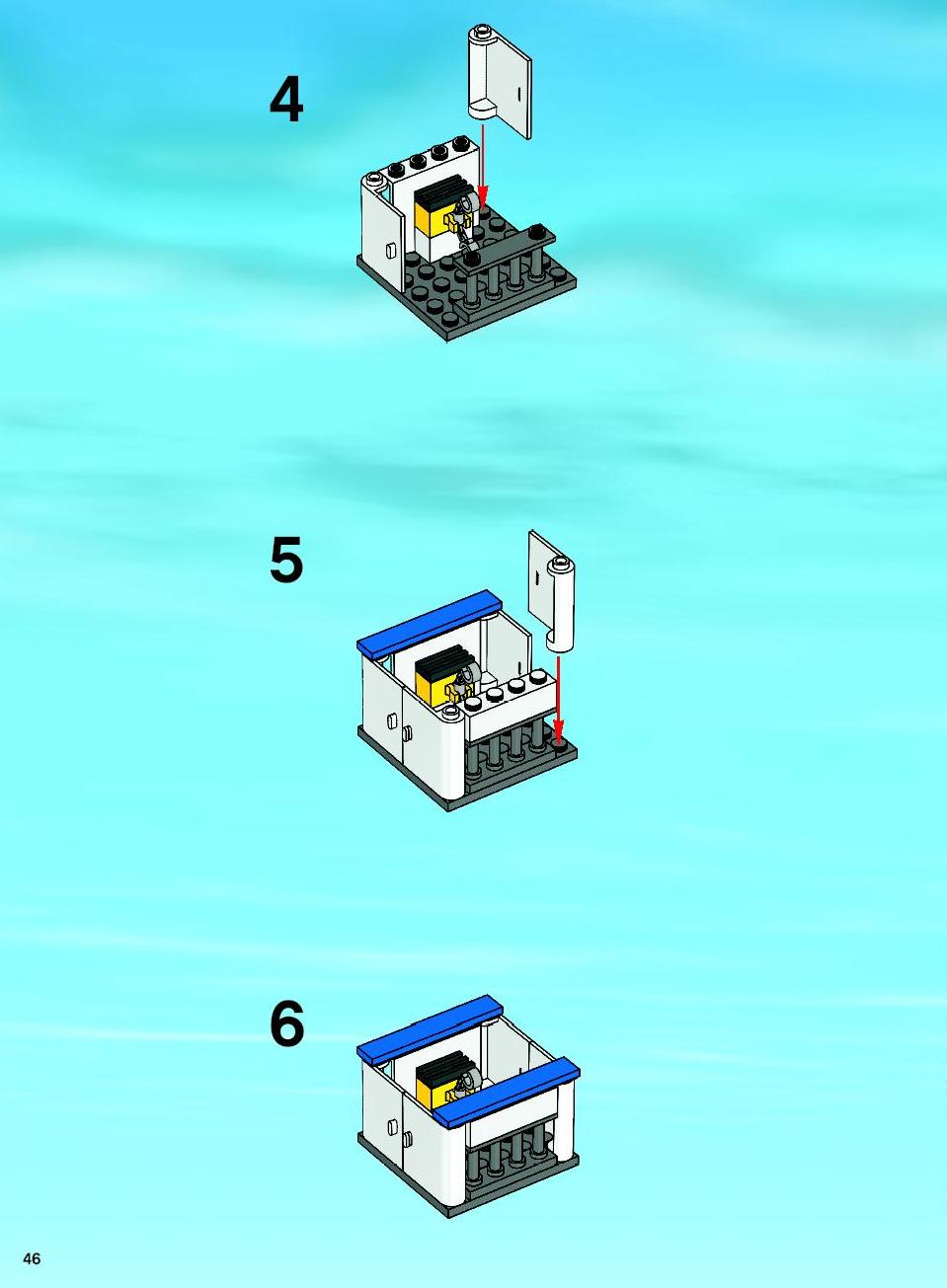 4

5

6

46