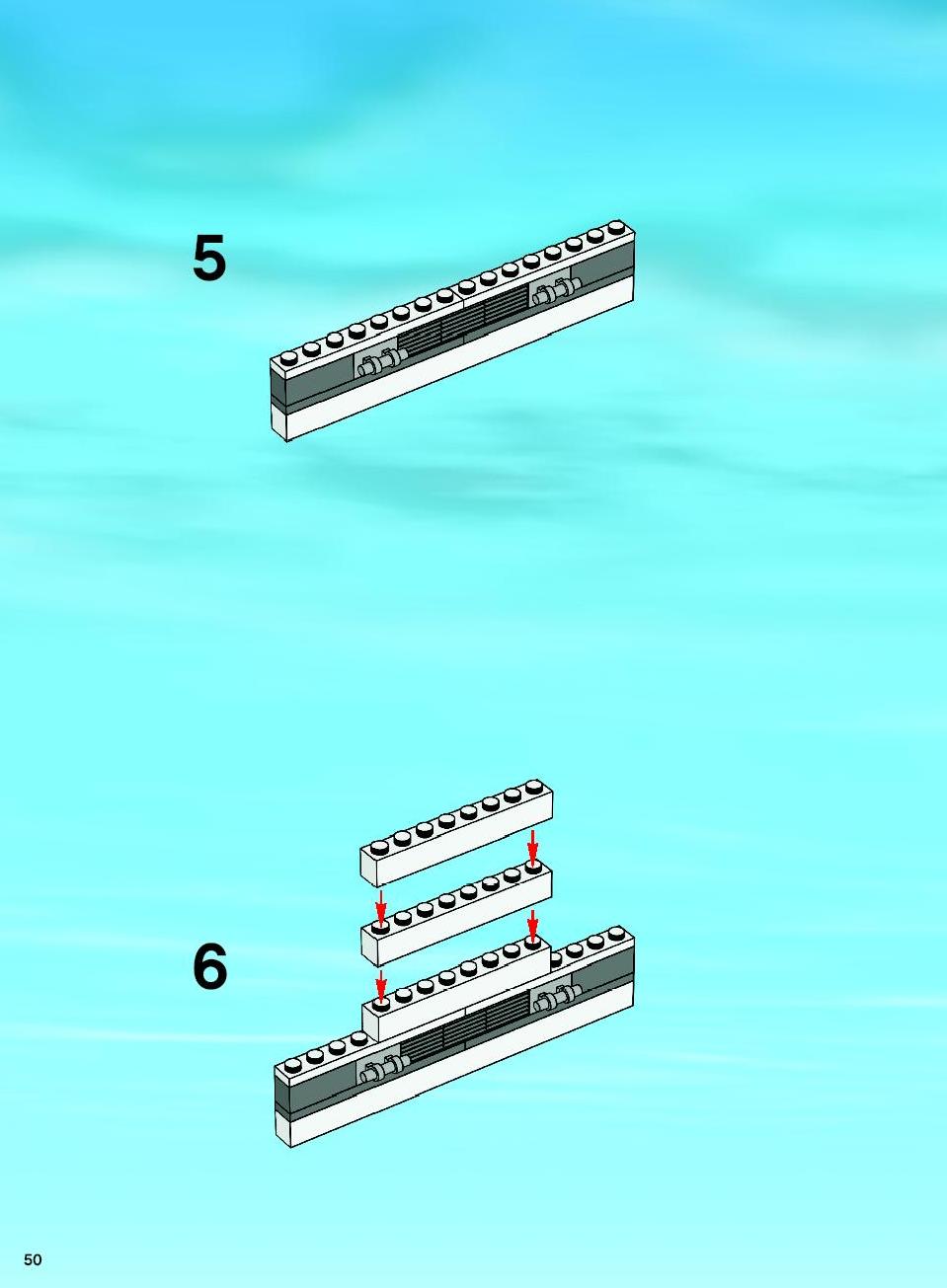 5

6

50