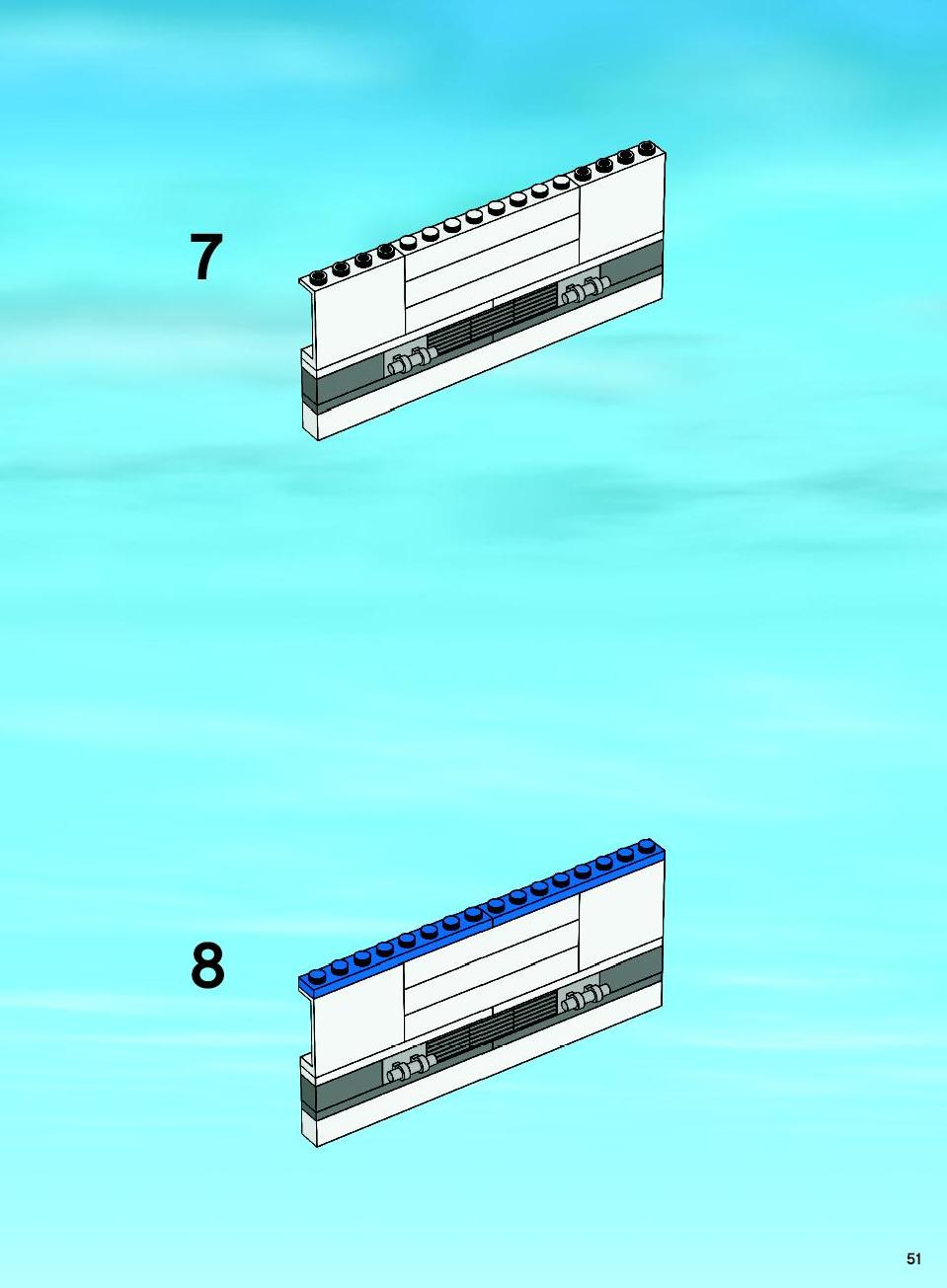 7

8

51