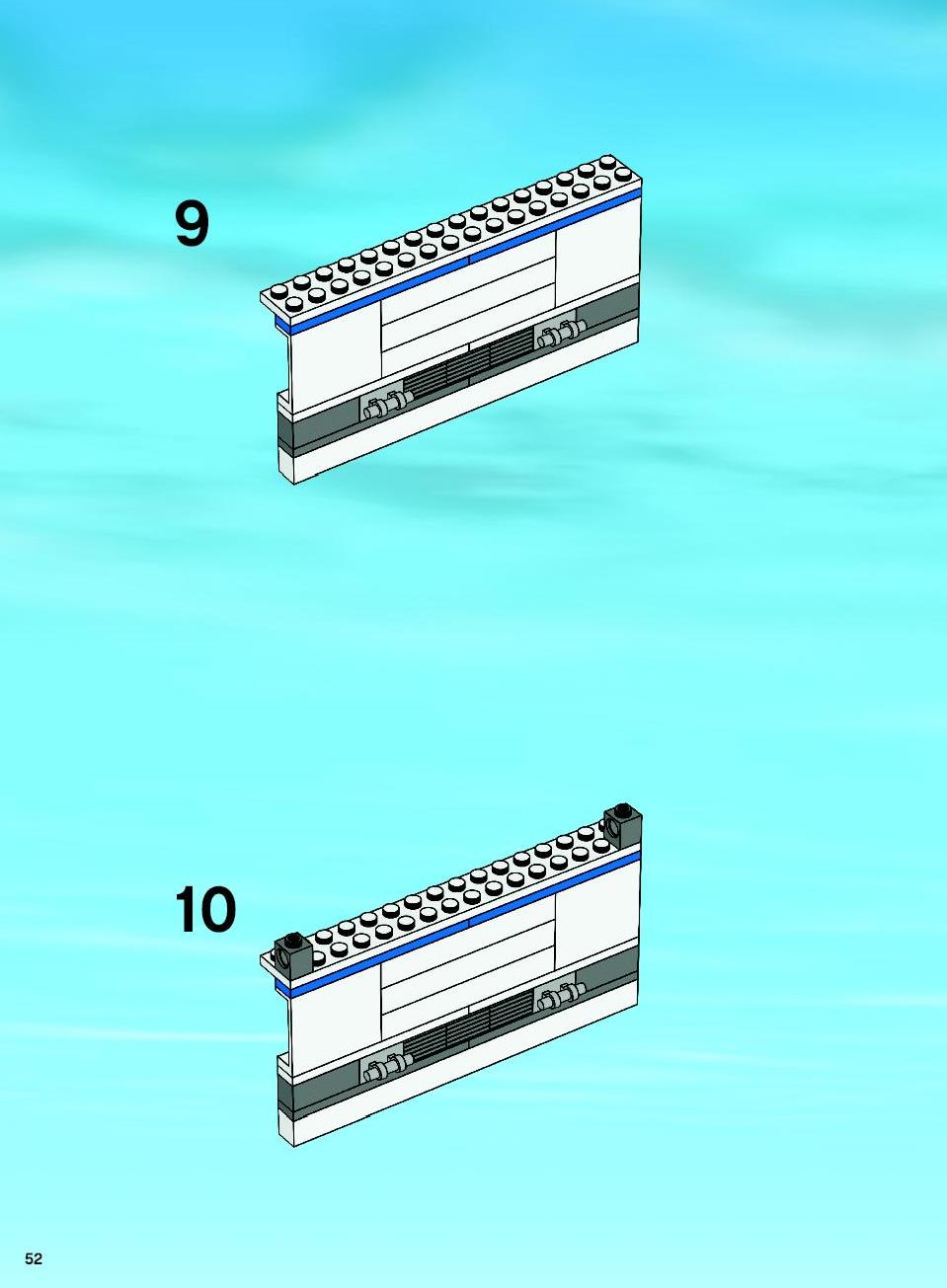 9

10

52