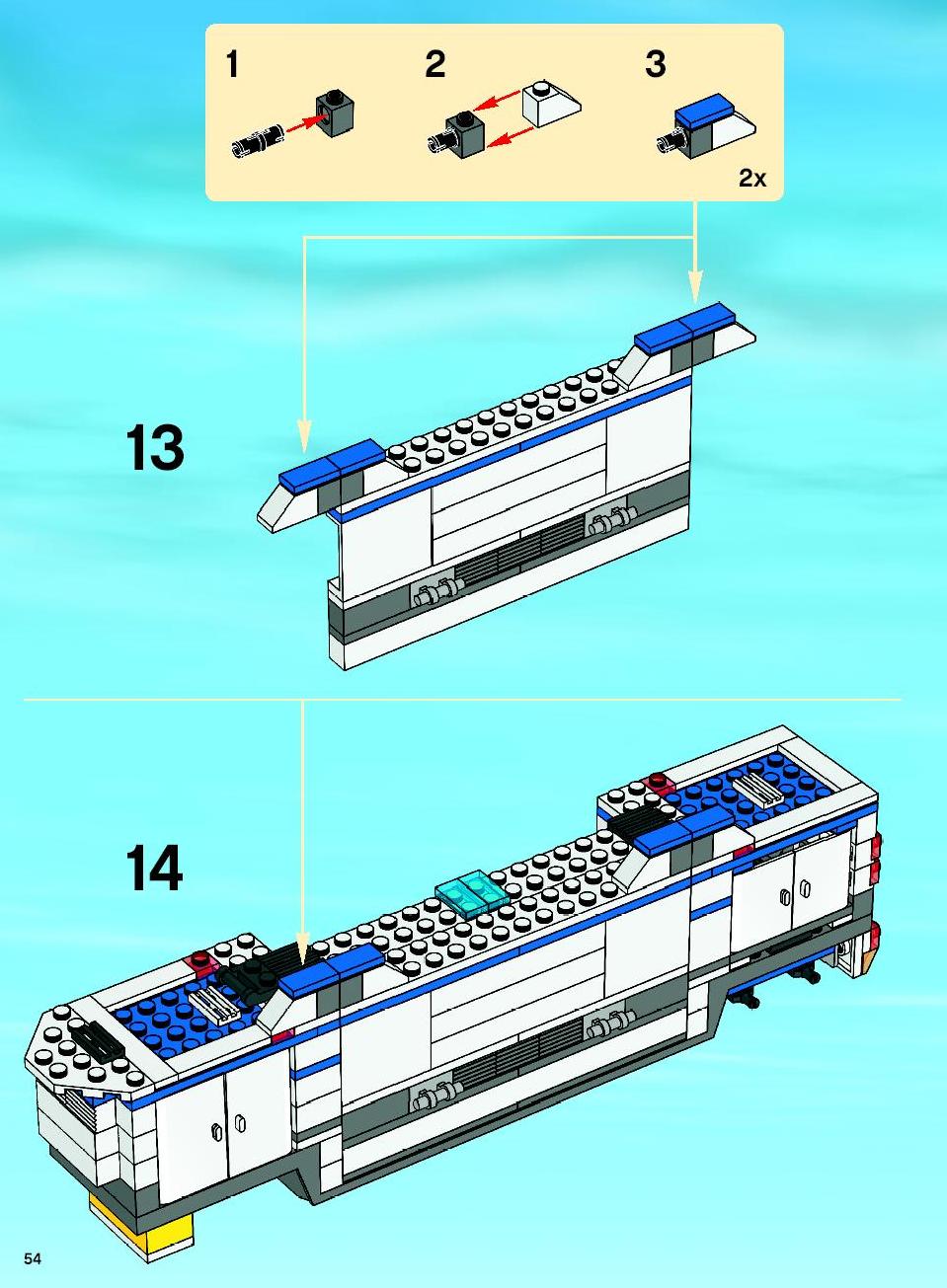 1
2
3
2x
13
14
54