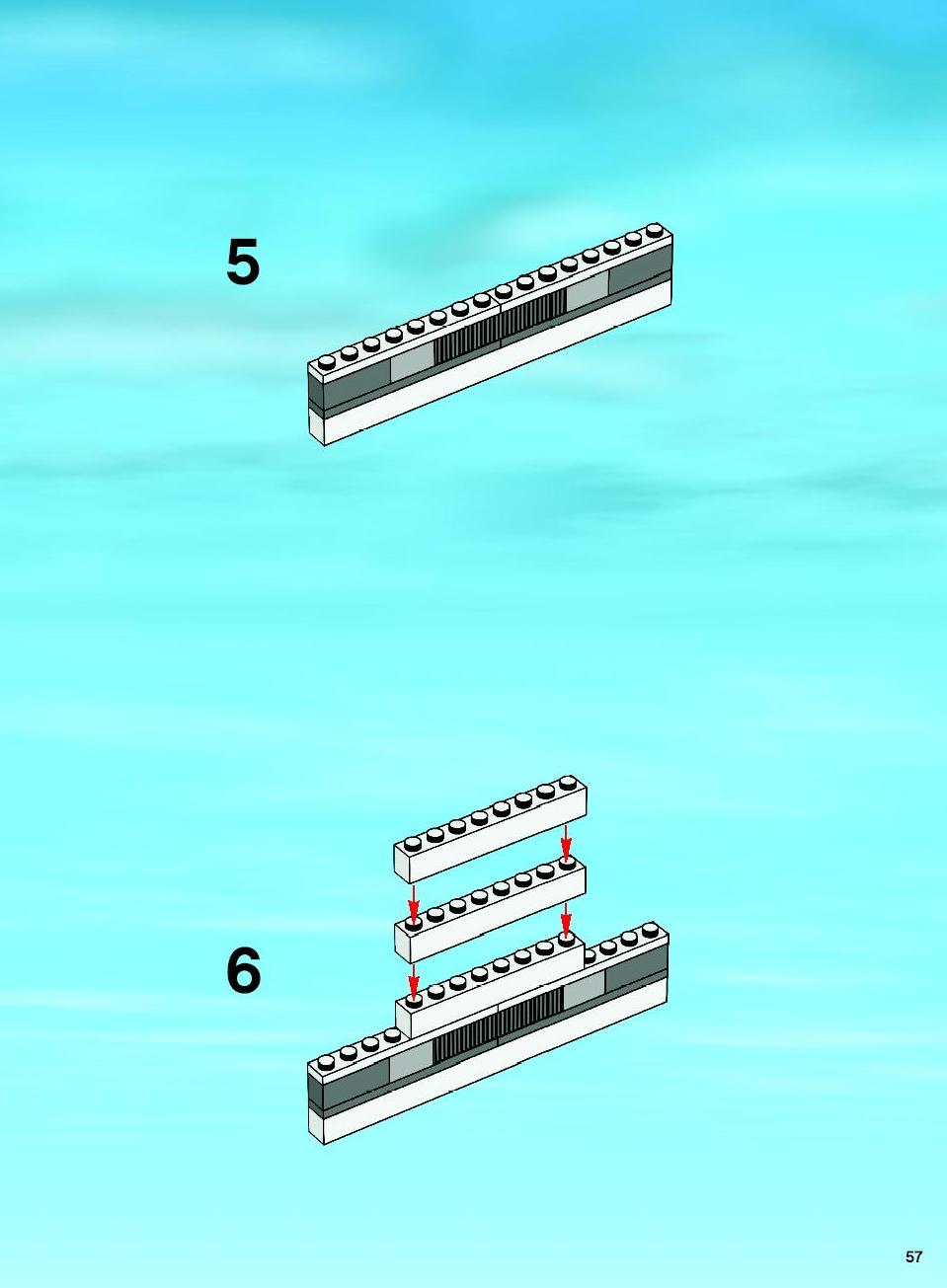 5

6

57